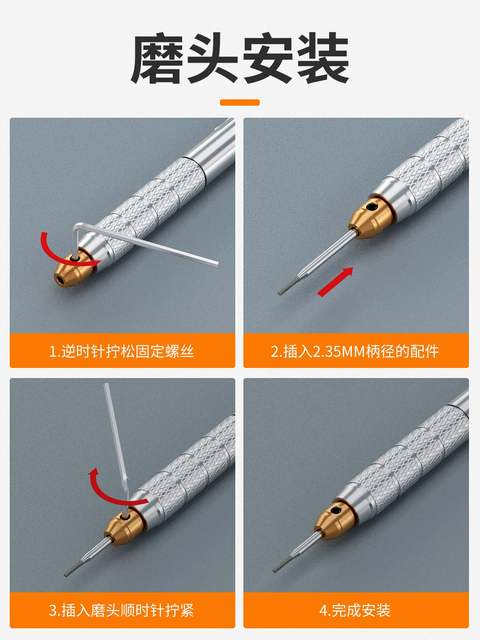 磨头安装

1.逆时针拧松固定螺丝

2.插入2.35MM柄径的配件

3.插入磨头顺时针拧紧

4.完成安装