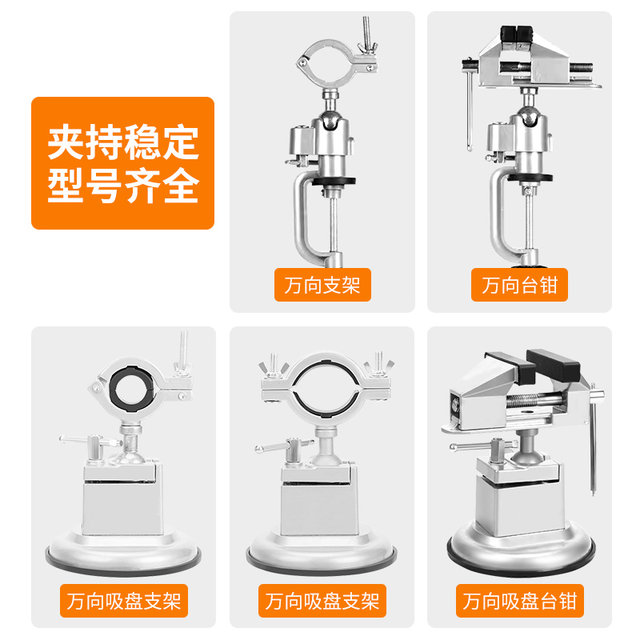 夹持稳定
型号齐全

万向支架

万向台钳

万向吸盘支架

万向吸盘支架

万向吸盘台钳