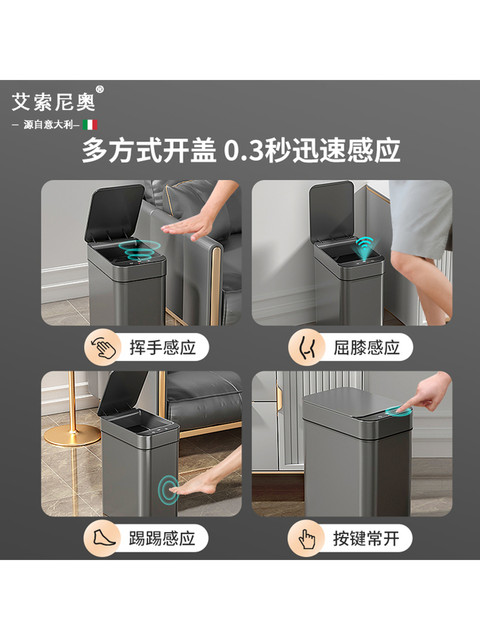 艾索尼奥®

— 源自意大利—

多方式开盖 0.3秒迅速感应

挥手感应

屈膝感应

踢踢感应

按键常开