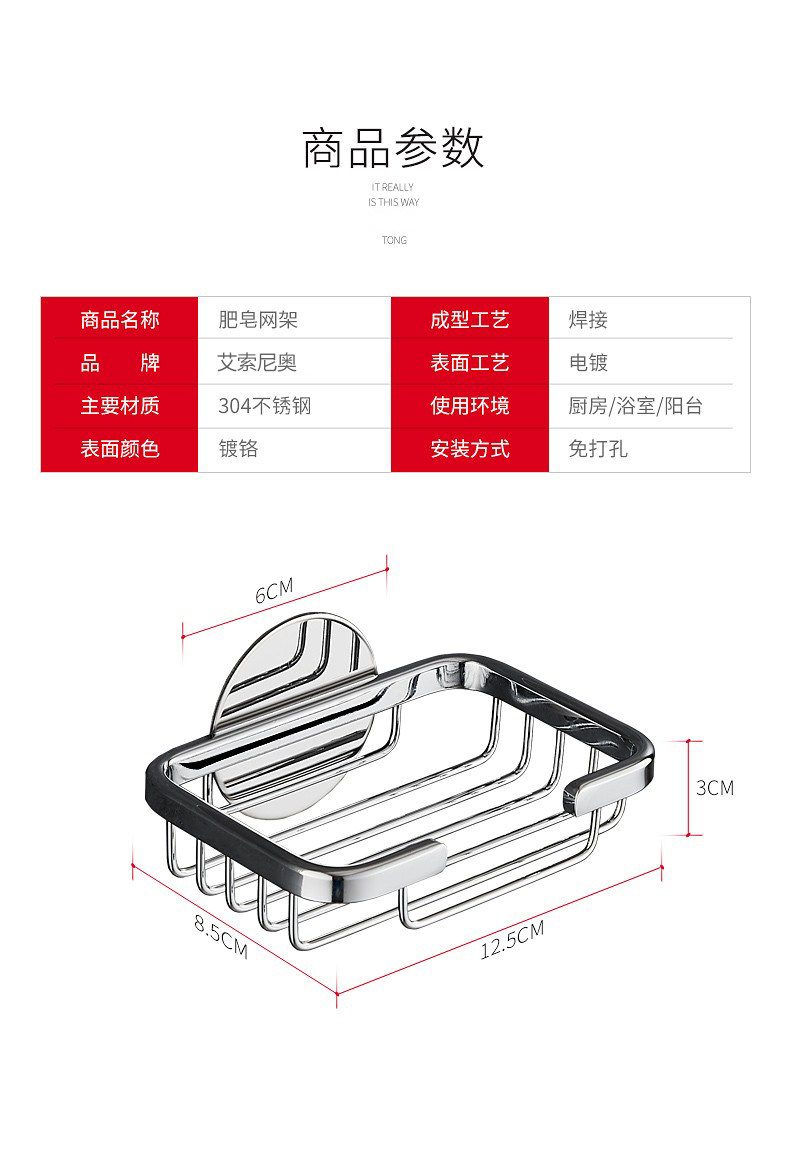 商品参数

IT REALLY
IS THIS WAY

TONG

| 商品名称 | 肥皂网架 | 成型工艺 | 焊接 |
|---|---|---|---|
| 品　　牌 | 艾索尼奥 | 表面工艺 | 电镀 |
| 主要材质 | 304不锈钢 | 使用环境 | 厨房/浴室/阳台 |
| 表面颜色 | 镀铬 | 安装方式 | 免打孔 |

6CM

3CM

8.5CM

12.5CM