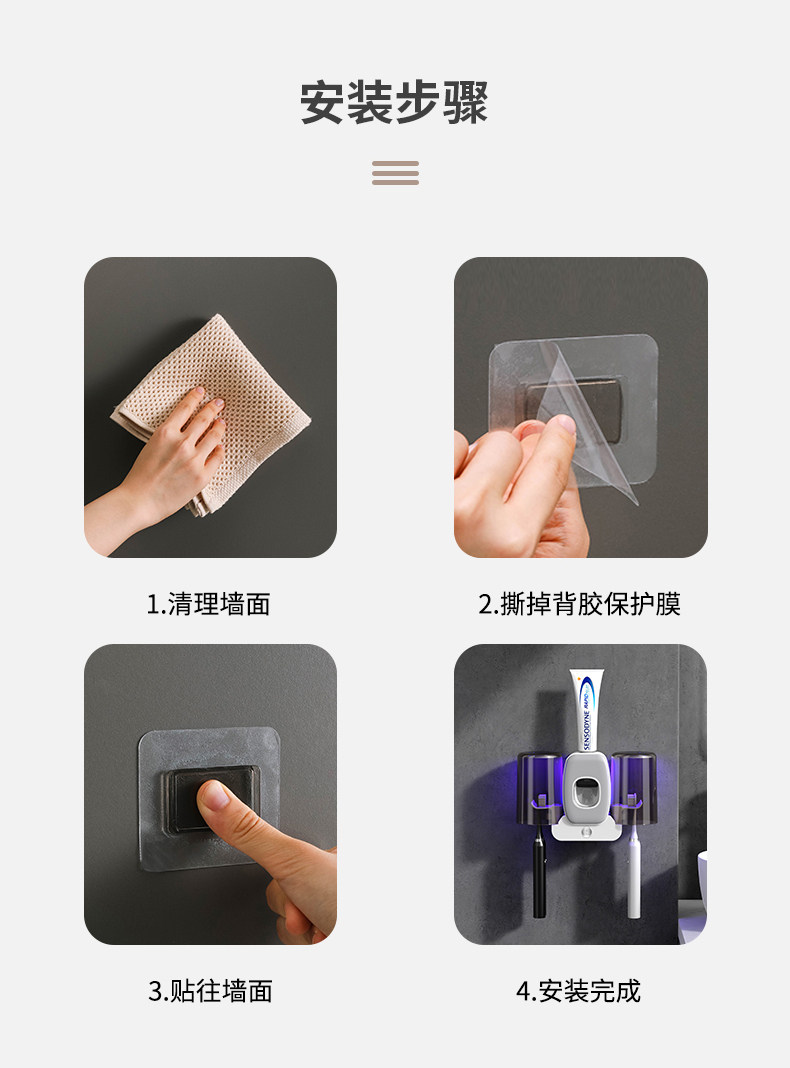 安装步骤

1.清理墙面

2.撕掉背胶保护膜

3.贴往墙面

SENSODYNE

4.安装完成