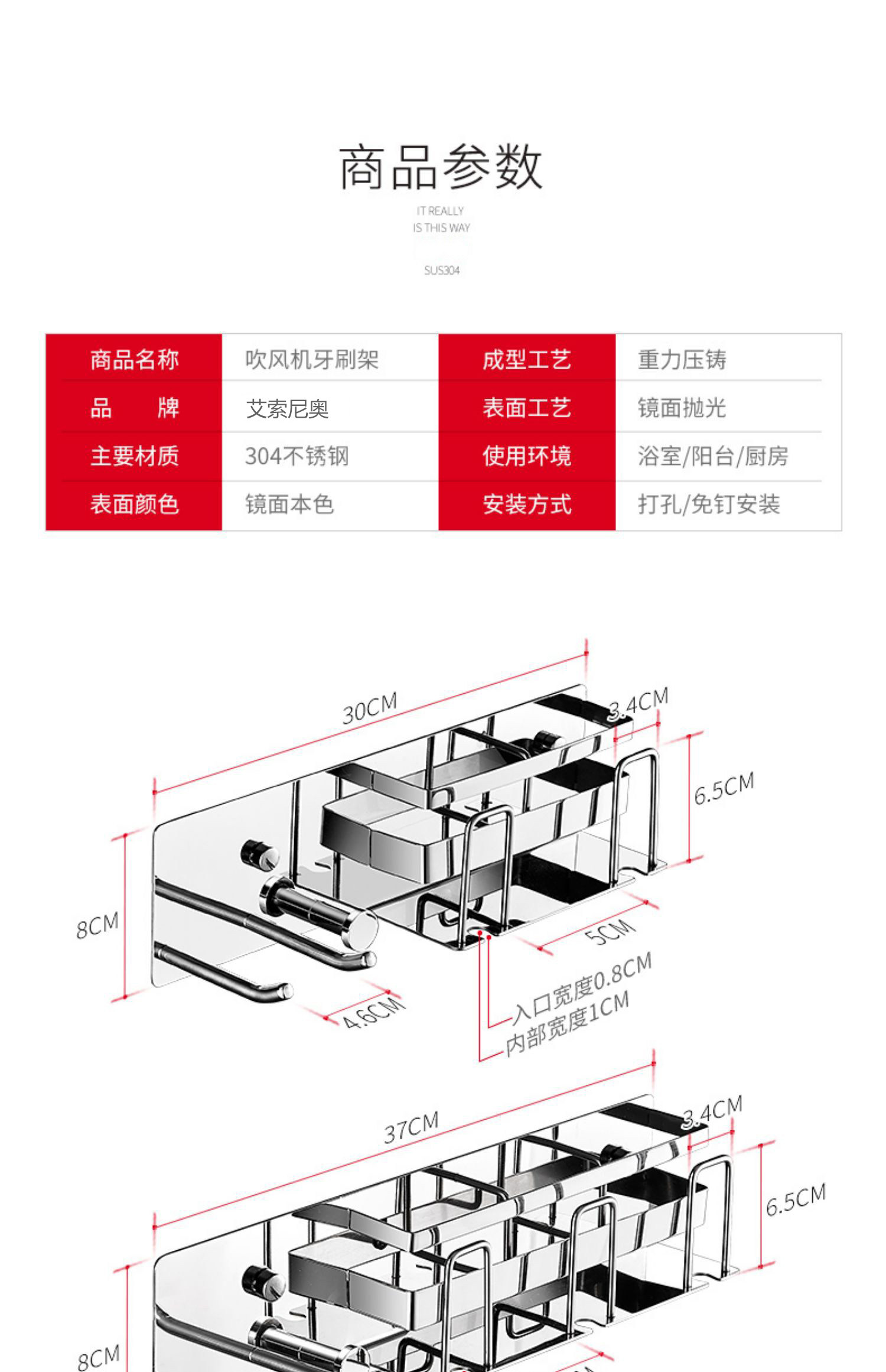 商品参数

IT REALLY
IS THIS WAY

SUS304

| 商品名称 | 吹风机牙刷架 | 成型工艺 | 重力压铸 |
|---|---|---|---|
| 品　　牌 | 艾索尼奥 | 表面工艺 | 镜面抛光 |
| 主要材质 | 304不锈钢 | 使用环境 | 浴室/阳台/厨房 |
| 表面颜色 | 镜面本色 | 安装方式 | 打孔/免钉安装 |

30CM
3.4CM
6.5CM
8CM
5CM
4.6CM
入口宽度0.8CM
内部宽度1CM

37CM
3.4CM
6.5CM
8CM