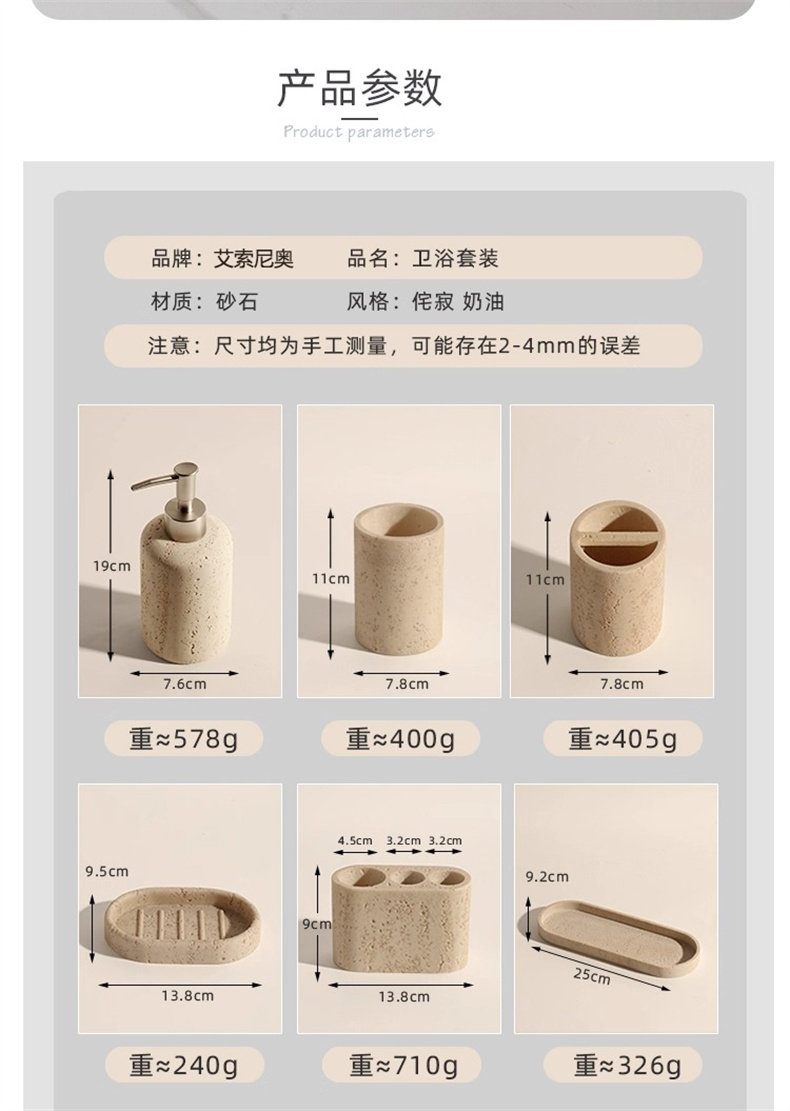 产品参数

Product parameters

品牌：艾索尼奥　　品名：卫浴套装

材质：砂石　　风格：侘寂 奶油

注意：尺寸均为手工测量，可能存在2-4mm的误差

19cm

7.6cm

重≈578g

11cm

7.8cm

重≈400g

11cm

7.8cm

重≈405g

9.5cm

13.8cm

重≈240g

4.5cm 3.2cm 3.2cm

9cm

13.8cm

重≈710g

9.2cm

25cm

重≈326g