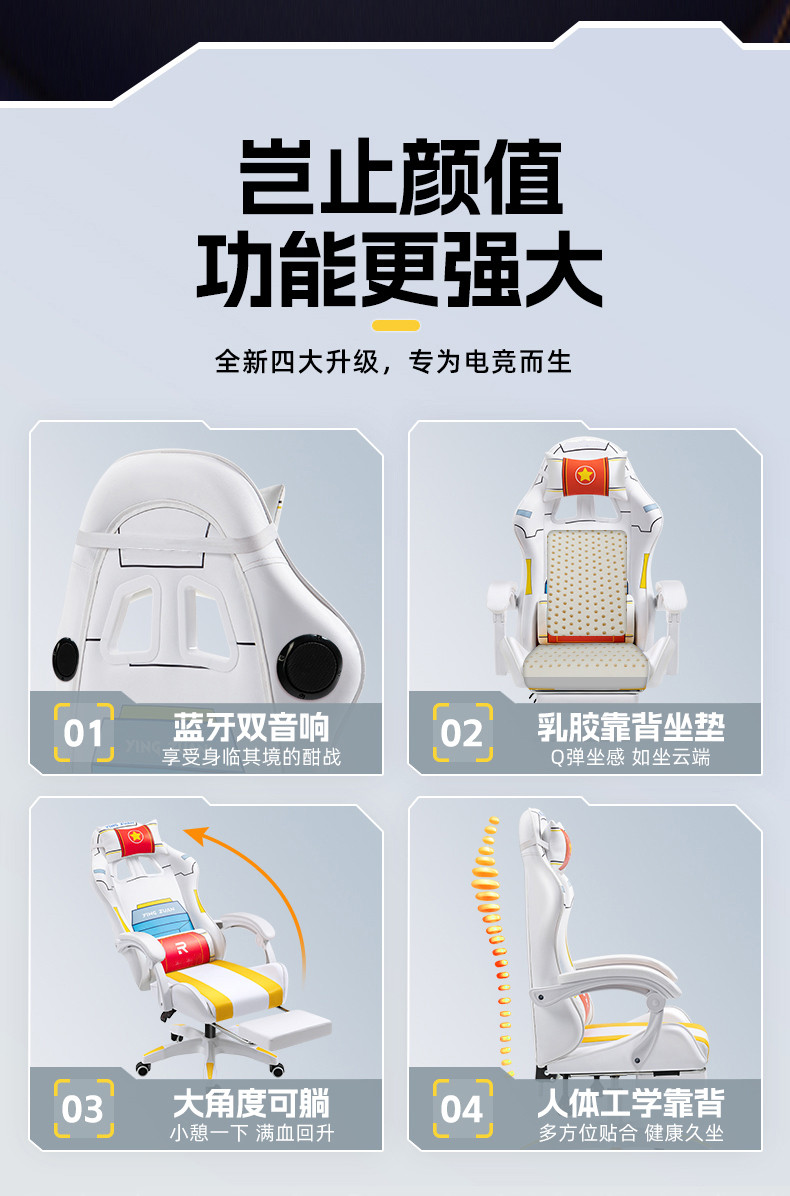 岂止颜值
功能更强大

全新四大升级，专为电竞而生

01 蓝牙双音响
享受身临其境的酣战

02 乳胶靠背坐垫
Q弹坐感 如坐云端

03 大角度可躺
小憩一下 满血回升

04 人体工学靠背
多方位贴合 健康久坐