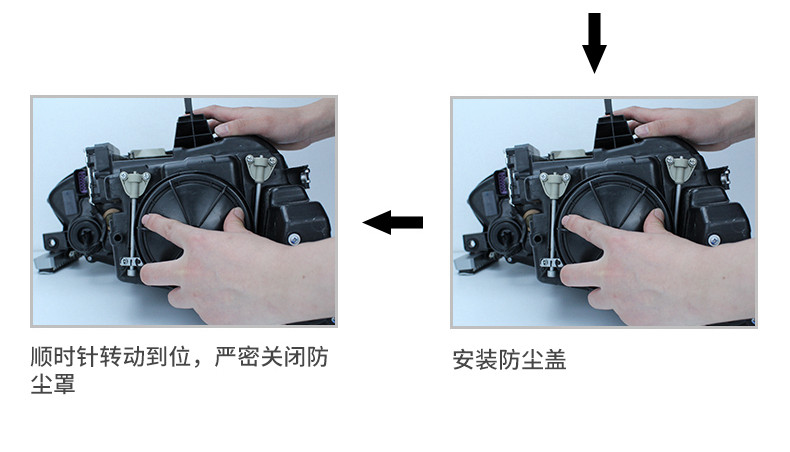 顺时针转动到位，严密关闭防尘罩

安装防尘盖