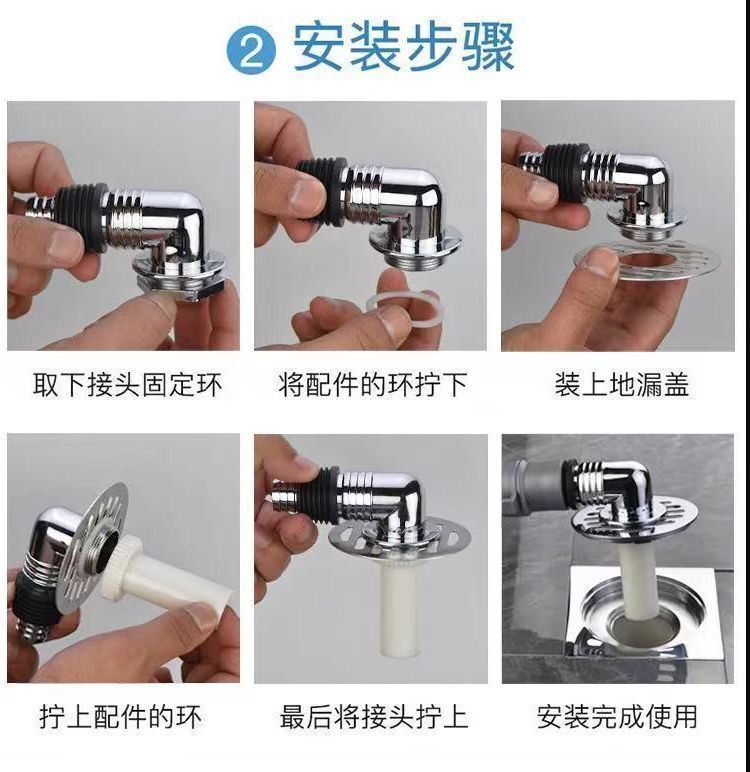 ② 安装步骤

取下接头固定环

将配件的环拧下

装上地漏盖

拧上配件的环

最后将接头拧上

安装完成使用