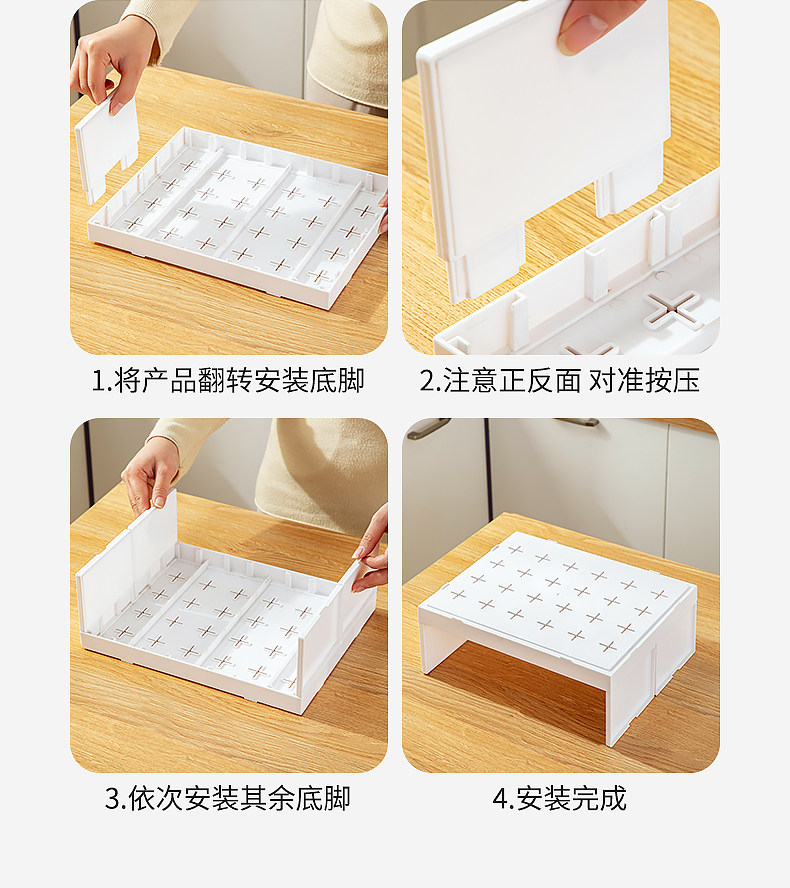 1.将产品翻转安装底脚

2.注意正反面 对准按压

3.依次安装其余底脚

4.安装完成