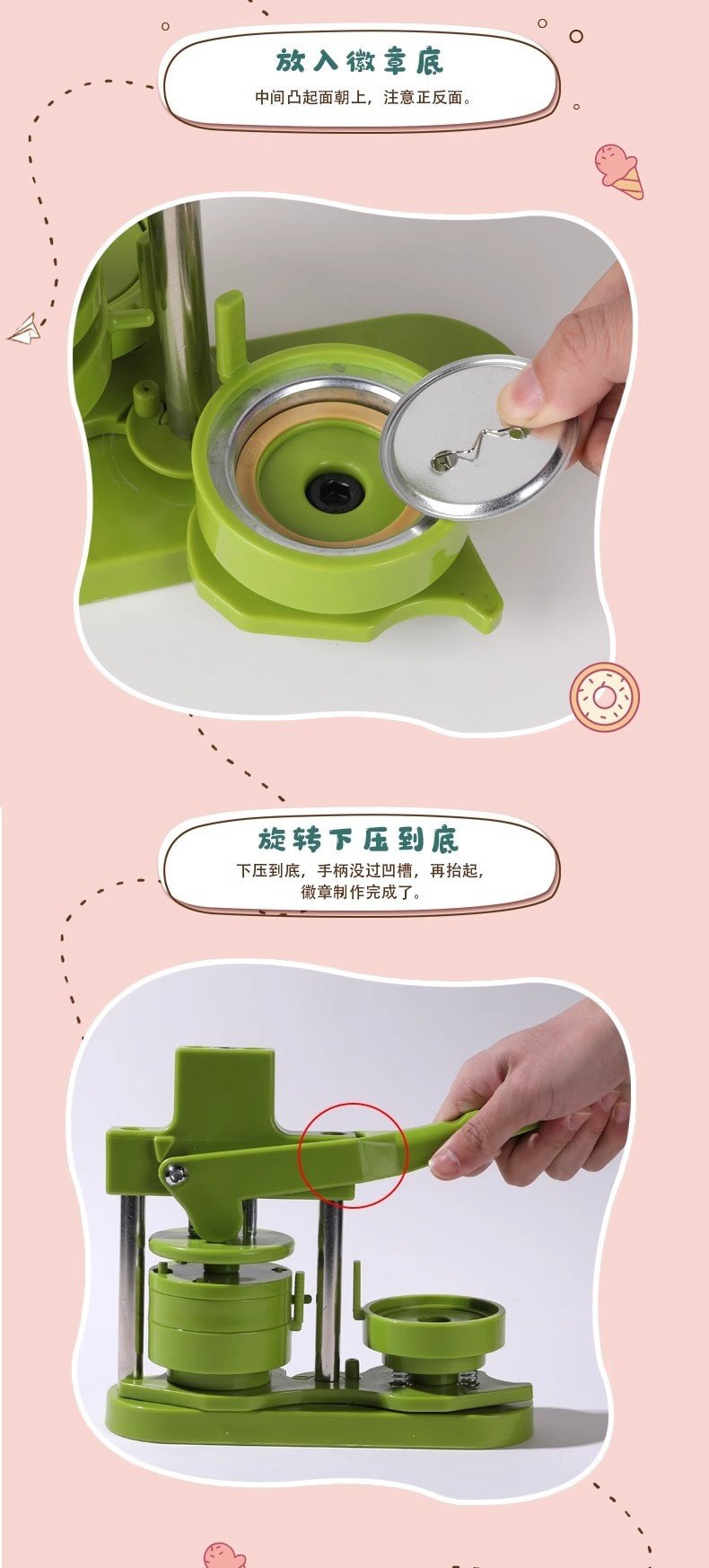 放入徽章底

中间凸起面朝上，注意正反面。

旋转下压到底

下压到底，手柄没过凹槽，再抬起，徽章制作完成了。