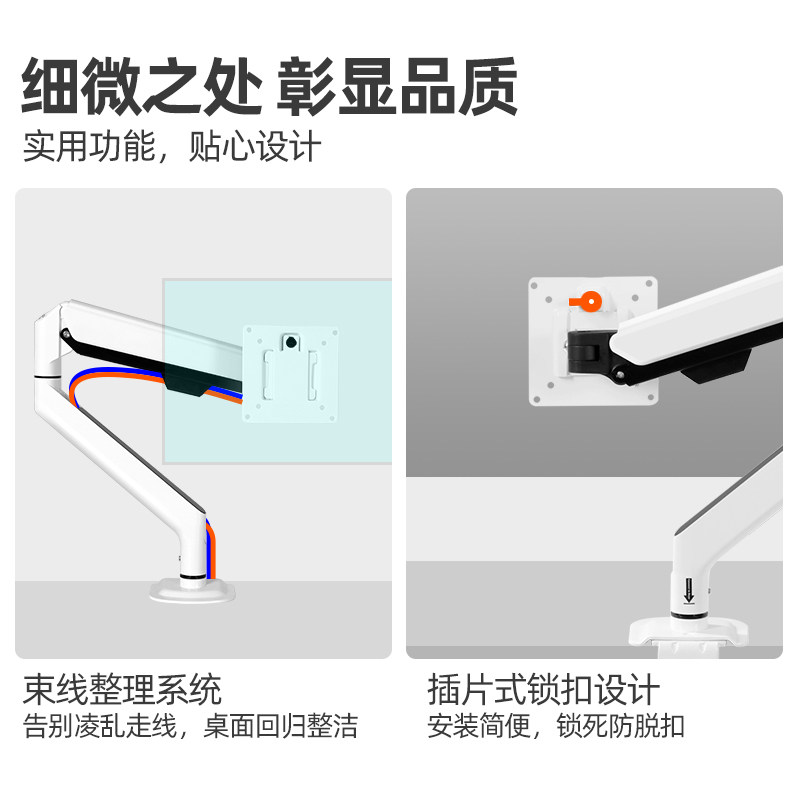 细微之处 彰显品质

实用功能，贴心设计

束线整理系统

告别凌乱走线，桌面回归整洁

插片式锁扣设计

安装简便，锁死防脱扣