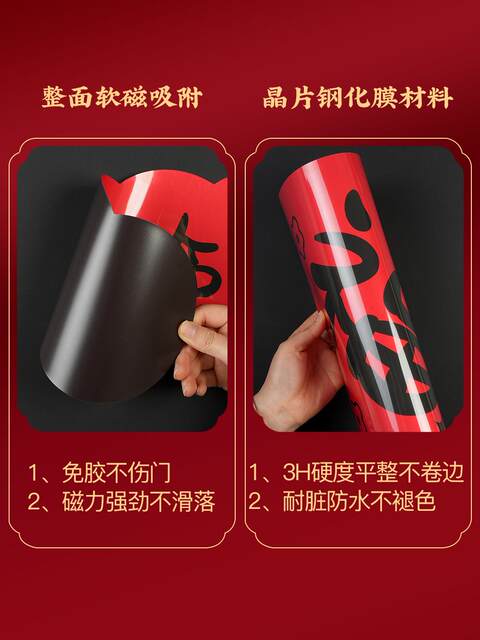 整面软磁吸附

1、免胶不伤门
2、磁力强劲不滑落

晶片钢化膜材料

1、3H硬度平整不卷边
2、耐脏防水不褪色