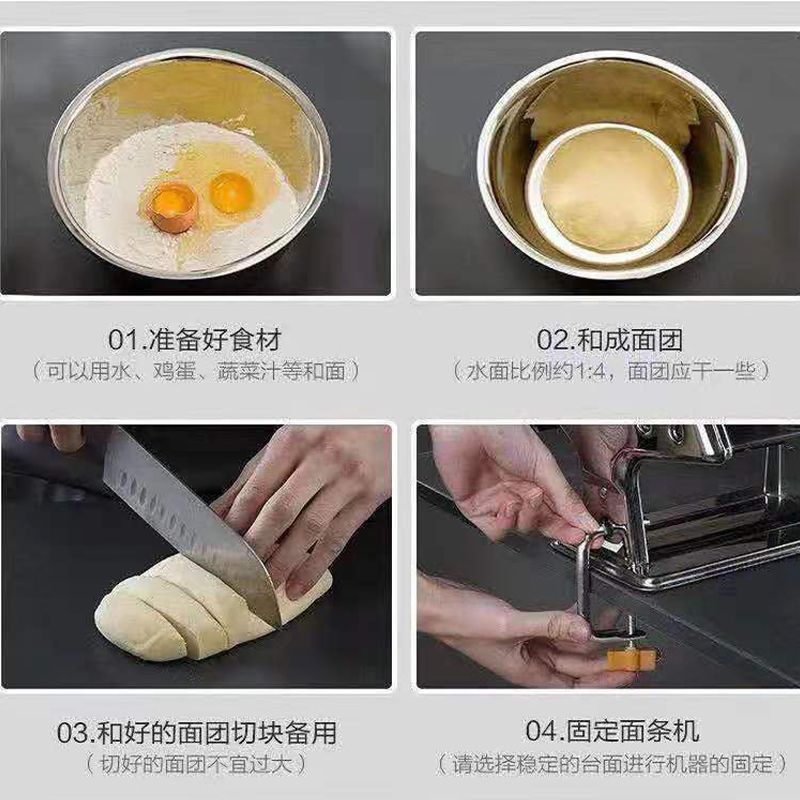 01.准备好食材
（可以用水、鸡蛋、蔬菜汁等和面）

02.和成面团
（水面比例约1:4，面团应干一些）

03.和好的面团切块备用
（切好的面团不宜过大）

04.固定面条机
（请选择稳定的台面进行机器的固定）