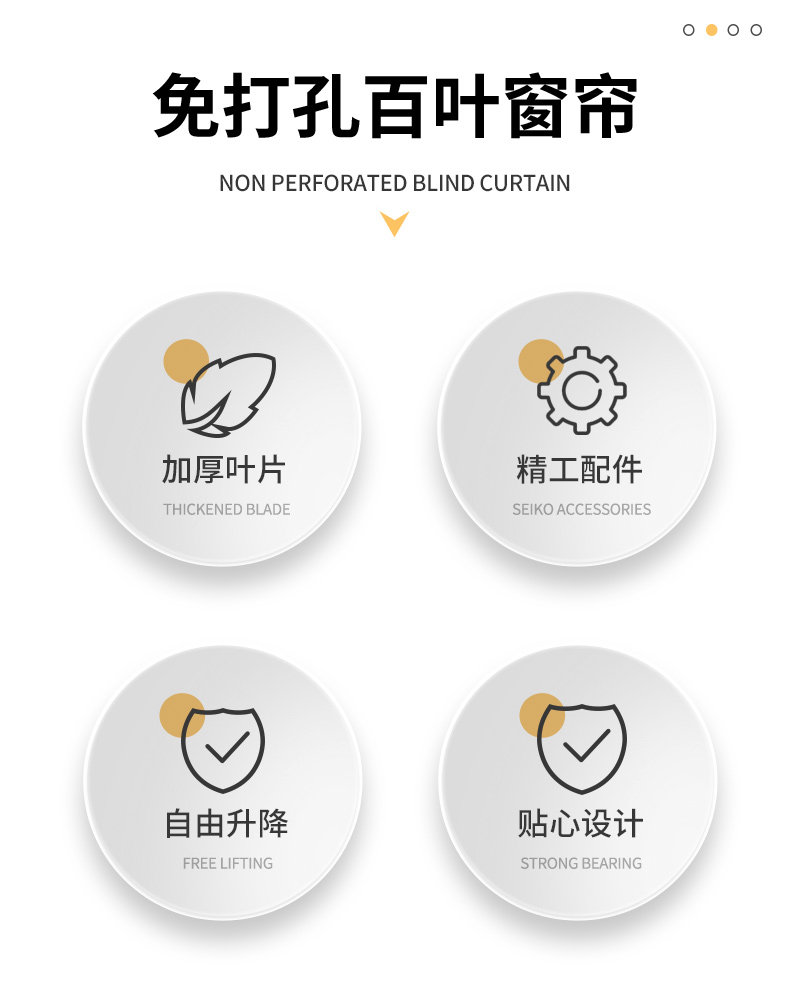 免打孔百叶窗帘

NON PERFORATED BLIND CURTAIN

加厚叶片

THICKENED BLADE

精工配件

SEIKO ACCESSORIES

自由升降

FREE LIFTING

贴心设计

STRONG BEARING