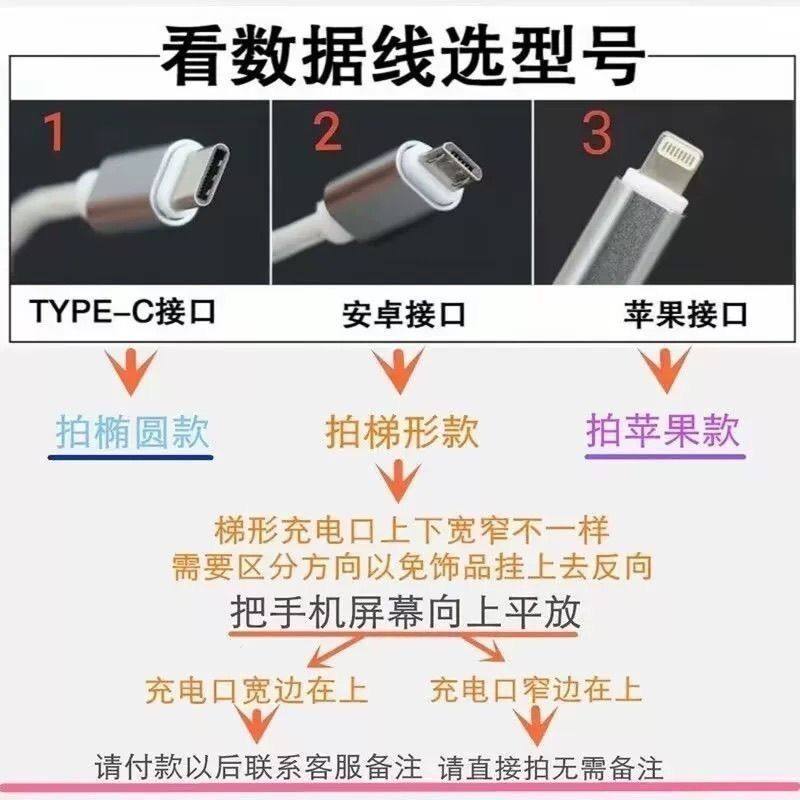 看数据线选型号

1

2

3

TYPE-C接口

安卓接口

苹果接口

拍椭圆款

拍梯形款

拍苹果款

梯形充电口上下宽窄不一样
需要区分方向以免饰品挂上去反向

把手机屏幕向上平放

充电口宽边在上

充电口窄边在上

请付款以后联系客服备注

请直接拍无需备注