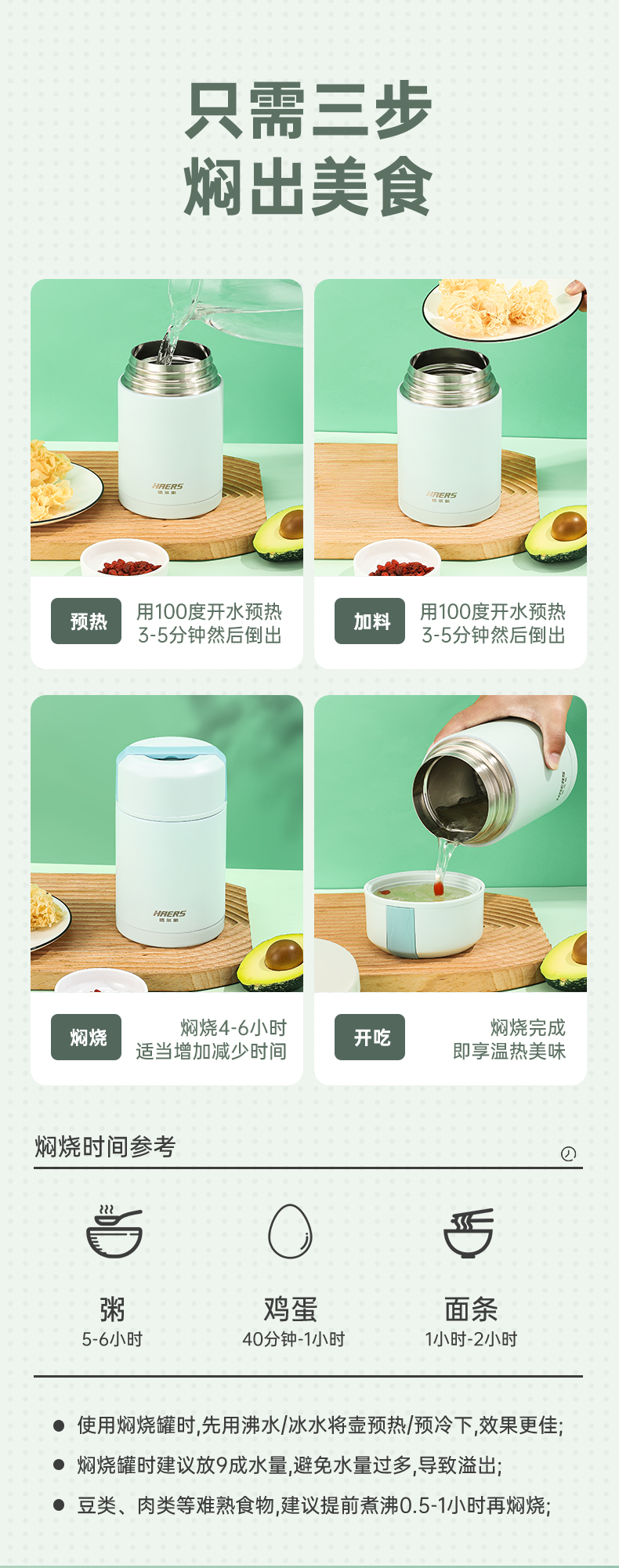 只需三步
焖出美食

HAERS
哈尔斯

预热
用100度开水预热
3-5分钟然后倒出

HAERS
哈尔斯

加料
用100度开水预热
3-5分钟然后倒出

HAERS
哈尔斯

焖烧
焖烧4-6小时
适当增加减少时间

HAERS

开吃
焖烧完成
即享温热美味

焖烧时间参考

粥
5-6小时

鸡蛋
40分钟-1小时

面条
1小时-2小时

● 使用焖烧罐时,先用沸水/冰水将壶预热/预冷下,效果更佳;
● 焖烧罐时建议放9成水量,避免水量过多,导致溢出;
● 豆类、肉类等难熟食物,建议提前煮沸0.5-1小时再焖烧;