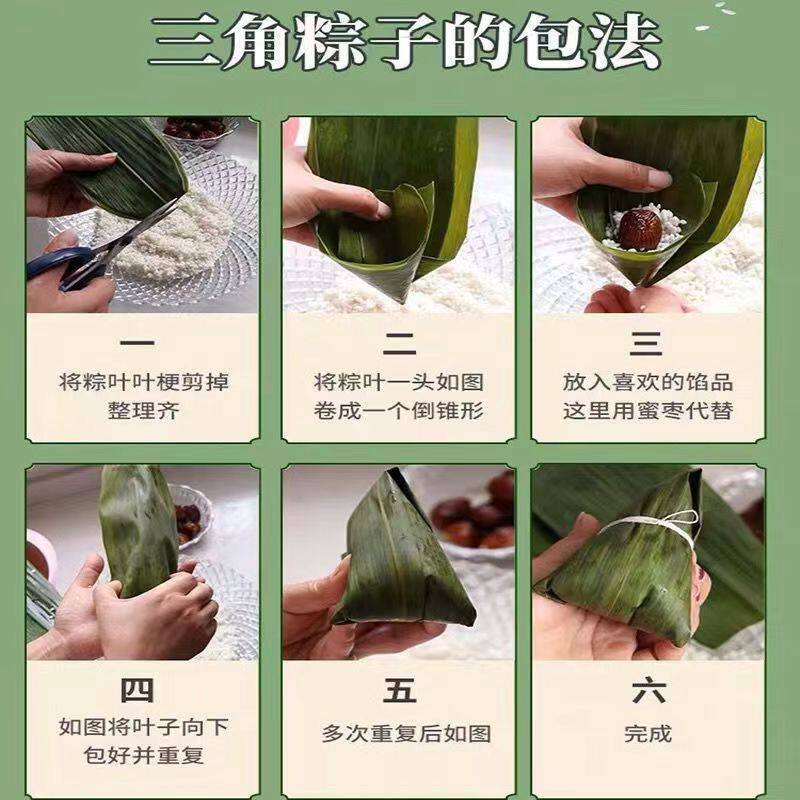 三角粽子的包法

一
将粽叶叶梗剪掉
整理齐

二
将粽叶一头如图
卷成一个倒锥形

三
放入喜欢的馅品
这里用蜜枣代替

四
如图将叶子向下
包好并重复

五
多次重复后如图

六
完成