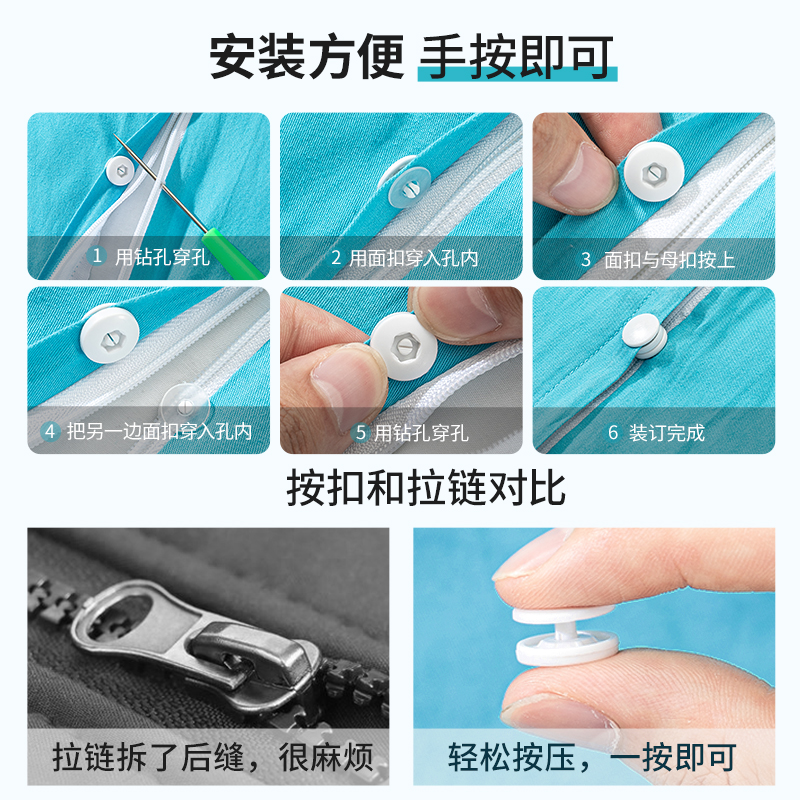 安装方便 手按即可

1 用钻孔穿孔

2 用面扣穿入孔内

3 面扣与母扣按上

4 把另一边面扣穿入孔内

5 用钻孔穿孔

6 装订完成

按扣和拉链对比

拉链拆了后缝，很麻烦

轻松按压，一按即可