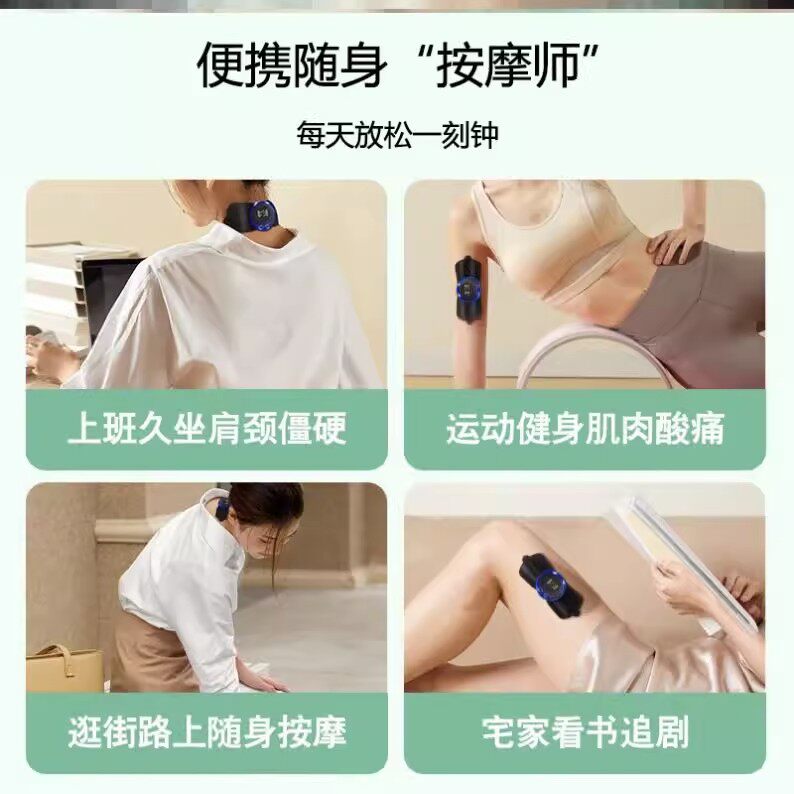 便携随身“按摩师”

每天放松一刻钟

上班久坐肩颈僵硬

运动健身肌肉酸痛

逛街路上随身按摩

宅家看书追剧