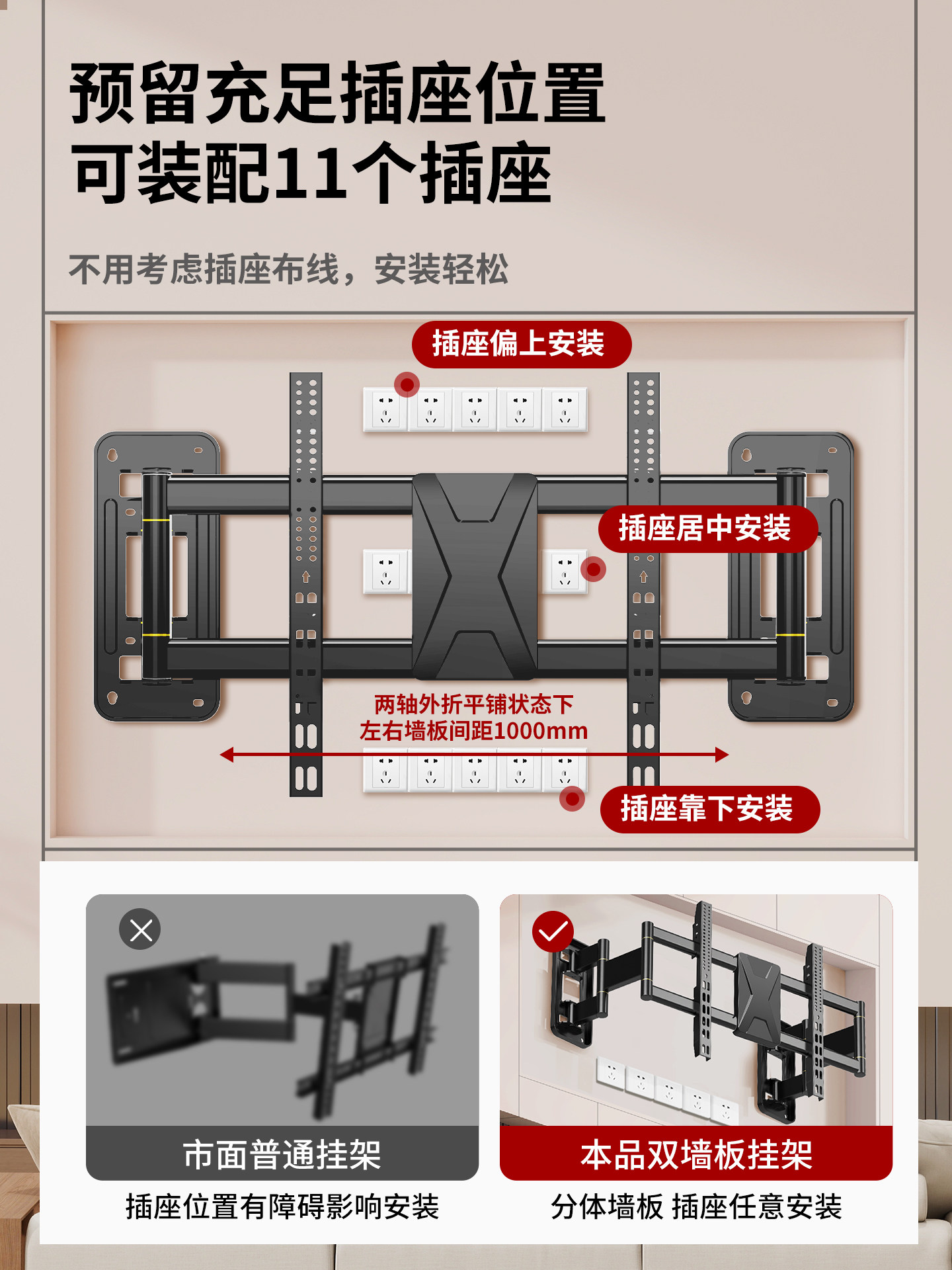 预留充足插座位置
可装配11个插座

不用考虑插座布线，安装轻松

插座偏上安装

插座居中安装

两轴外折平铺状态下
左右墙板间距1000mm

插座靠下安装

市面普通挂架
插座位置有障碍影响安装

本品双墙板挂架
分体墙板 插座任意安装