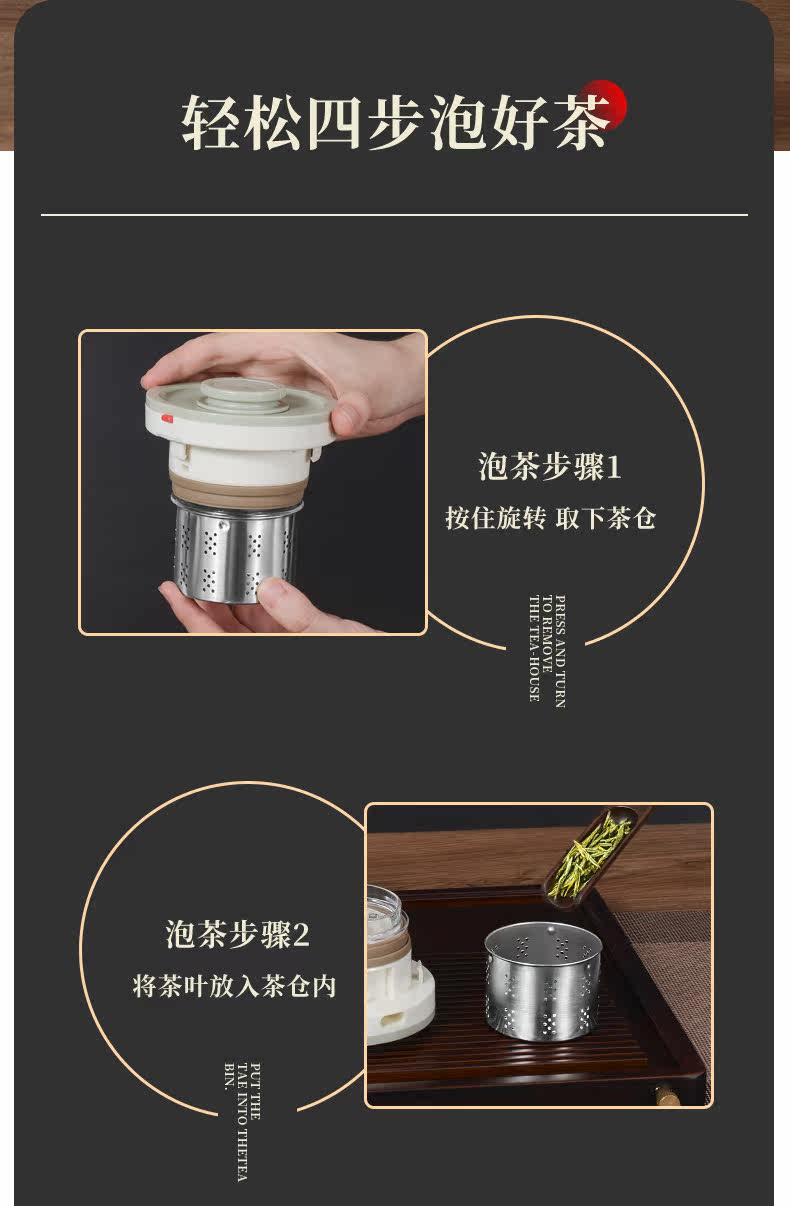 轻松四步泡好茶

泡茶步骤1
按住旋转 取下茶仓

PRESS AND TURN TO REMOVE THE TEA-HOUSE

泡茶步骤2
将茶叶放入茶仓内

PUT THE TAE INTO THETEA BIN.