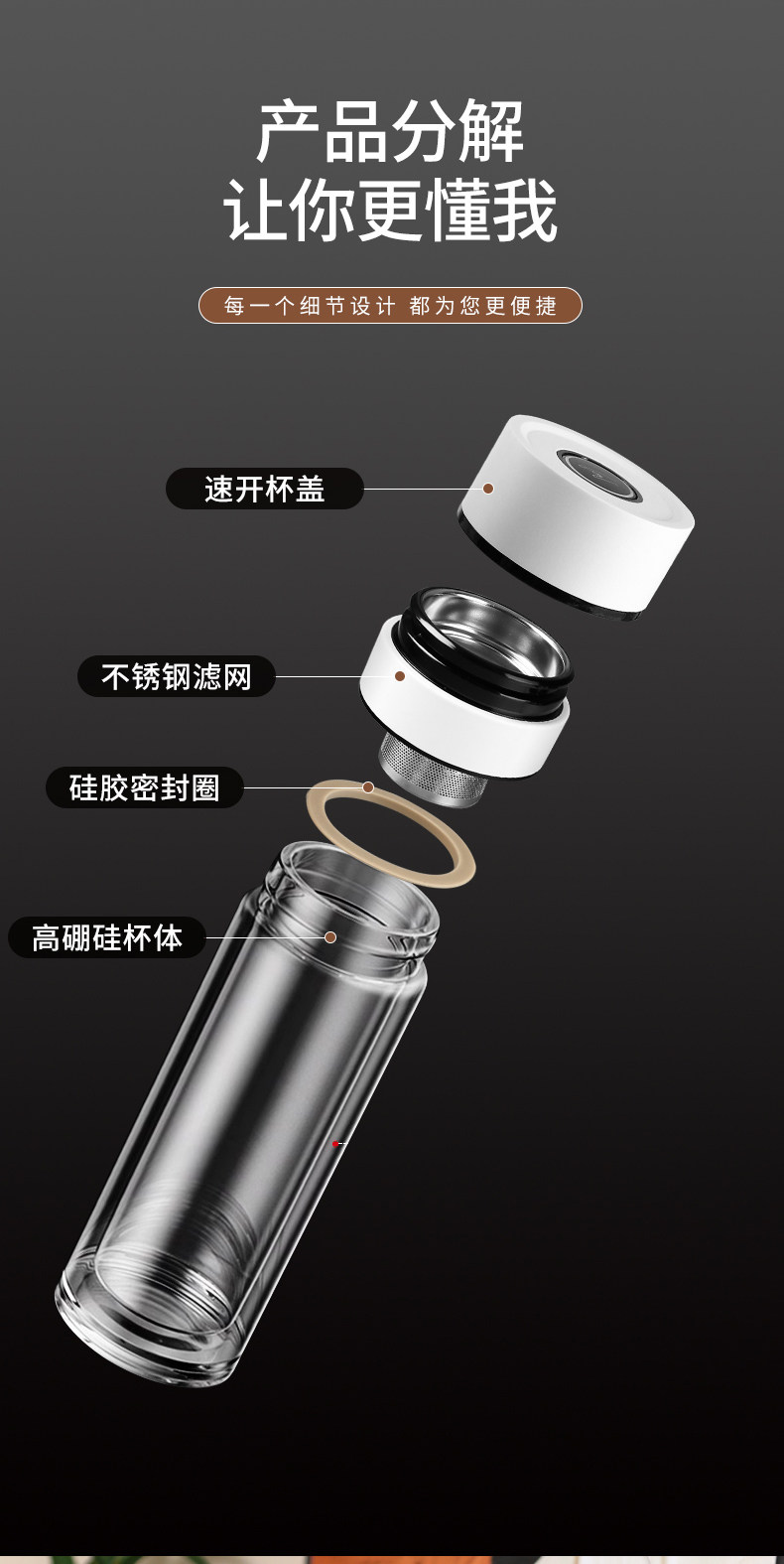 产品分解
让你更懂我

每一个细节设计 都为您更便捷

速开杯盖

不锈钢滤网

硅胶密封圈

高硼硅杯体