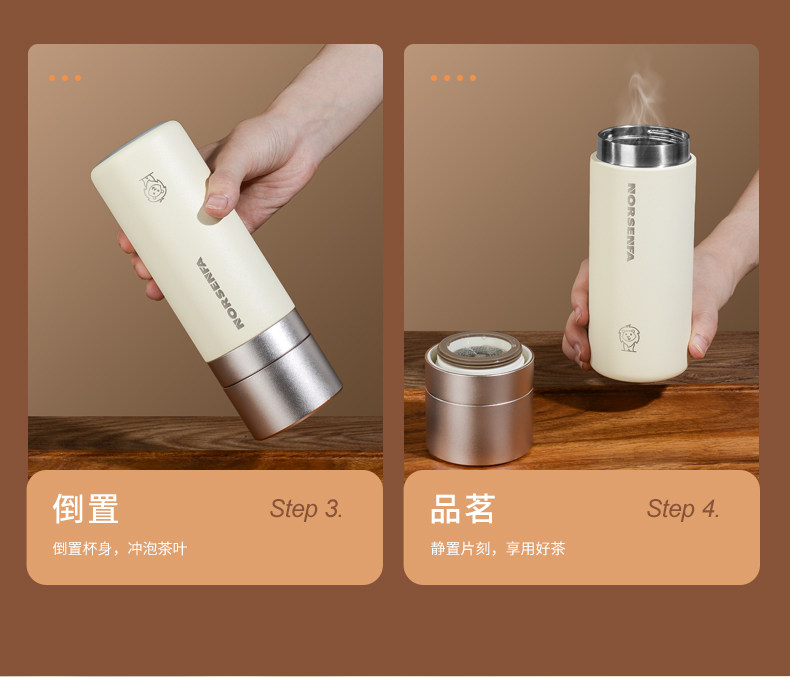 NORSENFA

倒置

Step 3.

倒置杯身，冲泡茶叶

NORSENFA

品茗

Step 4.

静置片刻，享用好茶