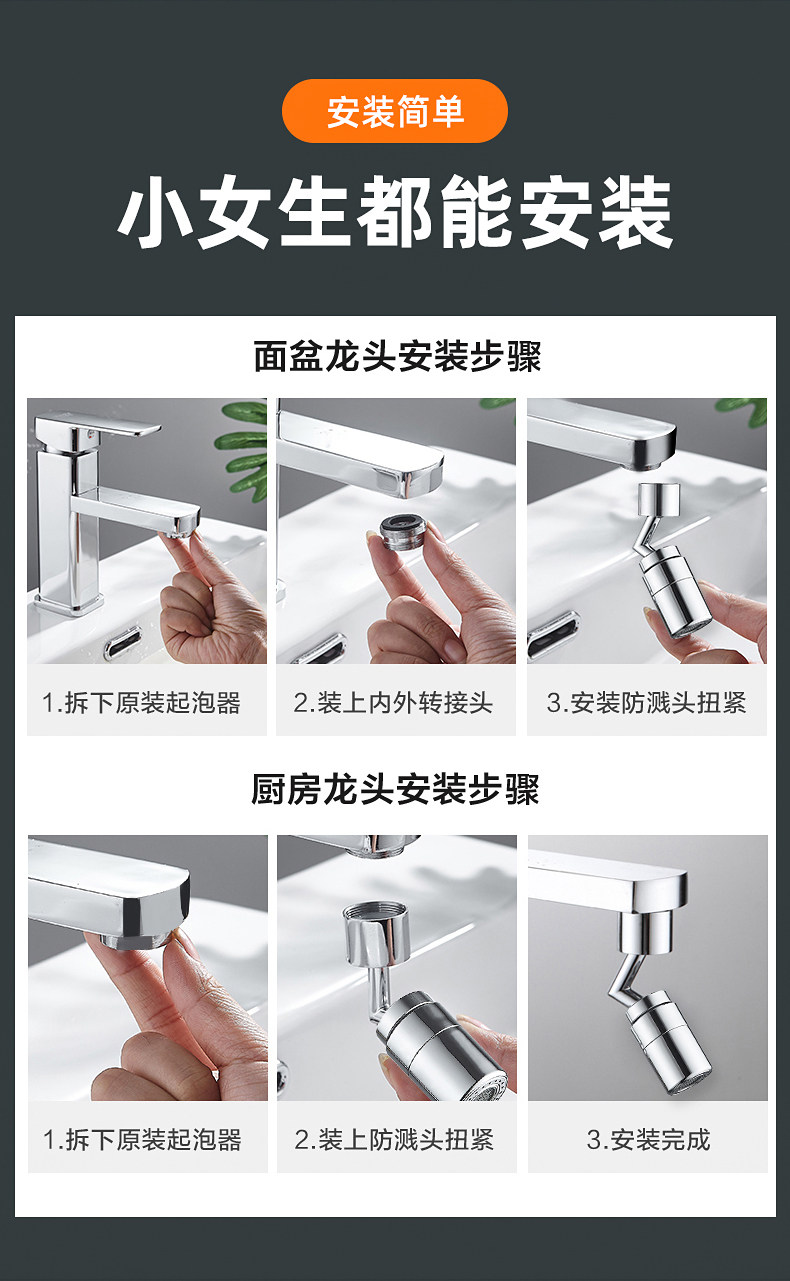 安装简单

小女生都能安装

面盆龙头安装步骤

1.拆下原装起泡器

2.装上内外转接头

3.安装防溅头扭紧

厨房龙头安装步骤

1.拆下原装起泡器

2.装上防溅头扭紧

3.安装完成