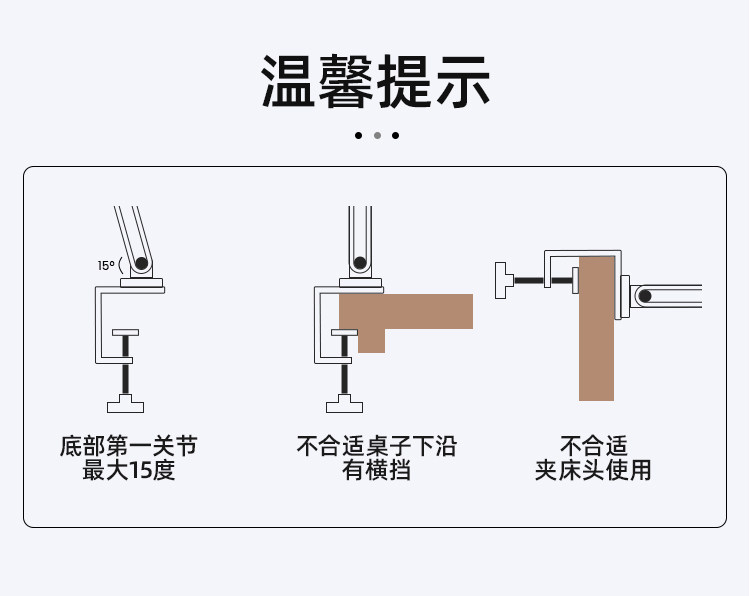 温馨提示

15°

底部第一关节
最大15度

不合适桌子下沿
有横挡

不合适
夹床头使用