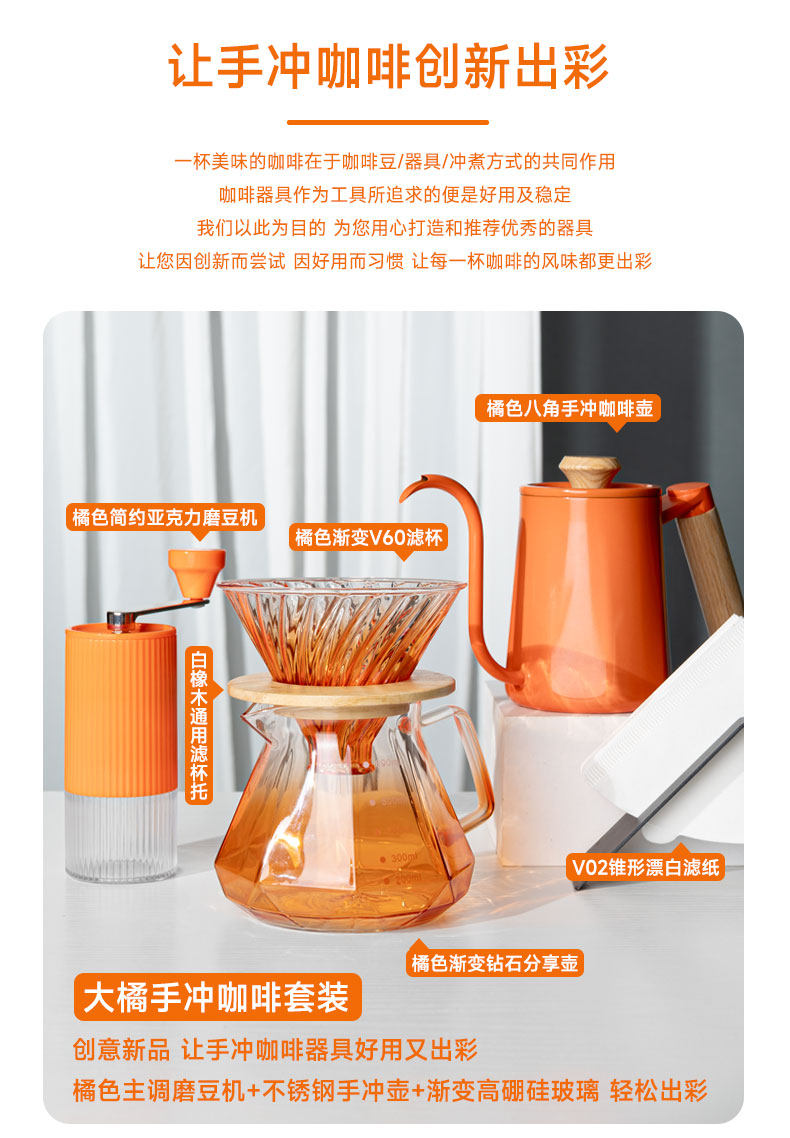 让手冲咖啡创新出彩

一杯美味的咖啡在于咖啡豆/器具/冲煮方式的共同作用
咖啡器具作为工具所追求的便是好用及稳定
我们以此为目的 为您用心打造和推荐优秀的器具
让您因创新而尝试 因好用而习惯 让每一杯咖啡的风味都更出彩

橘色八角手冲咖啡壶

橘色简约亚克力磨豆机

橘色渐变V60滤杯

白橡木通用滤杯托

300ml

V02锥形漂白滤纸

橘色渐变钻石分享壶

大橘手冲咖啡套装

创意新品 让手冲咖啡器具好用又出彩
橘色主调磨豆机+不锈钢手冲壶+渐变高硼硅玻璃 轻松出彩