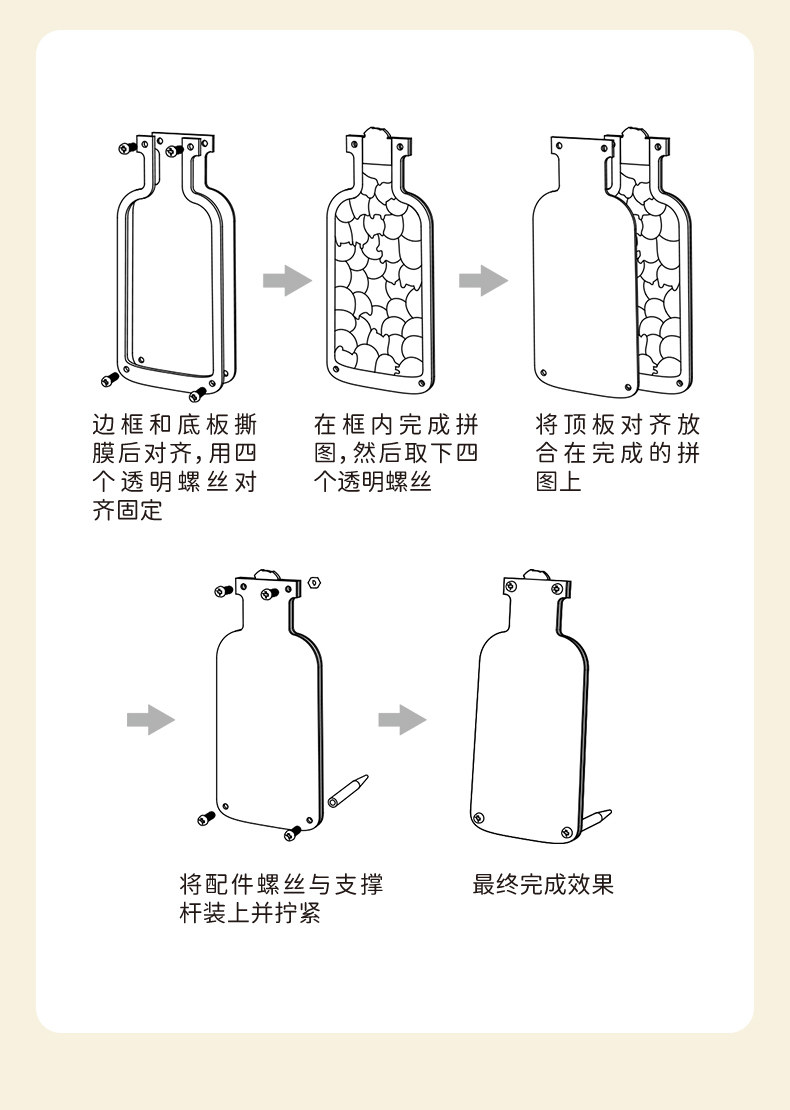 边框和底板撕膜后对齐,用四个透明螺丝对齐固定

在框内完成拼图,然后取下四个透明螺丝

将顶板对齐放合在完成的拼图上

将配件螺丝与支撑杆装上并拧紧

最终完成效果