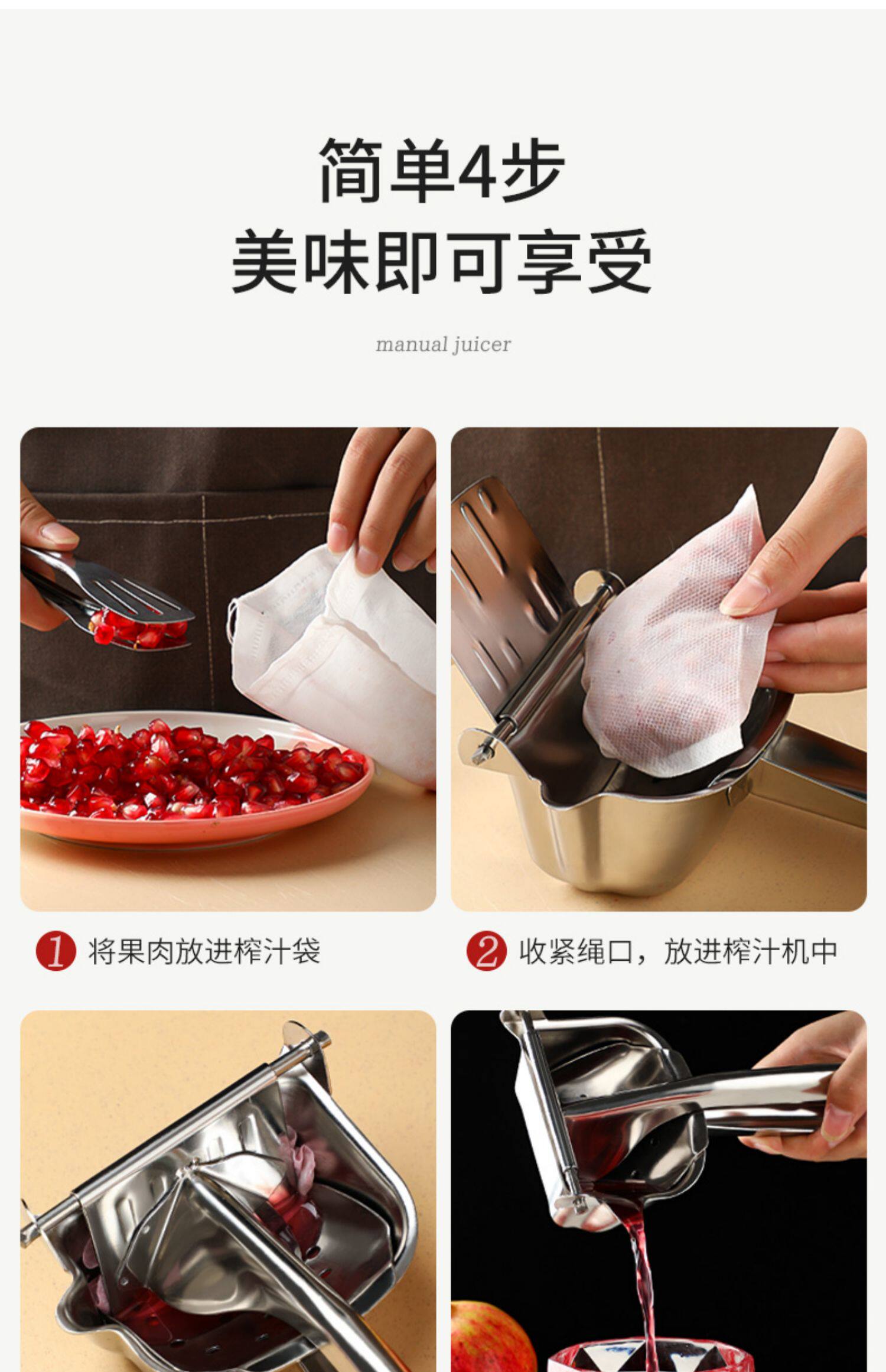 简单4步
美味即可享受

manual juicer

1 将果肉放进榨汁袋

2 收紧绳口，放进榨汁机中