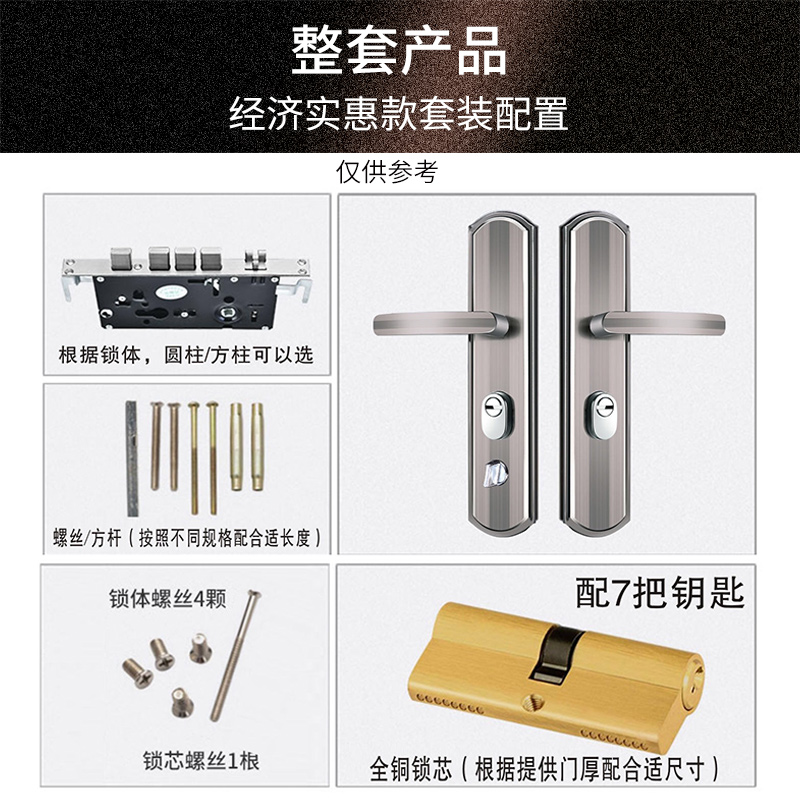 整套产品
经济实惠款套装配置

仅供参考

根据锁体，圆柱/方柱可以选

螺丝/方杆（按照不同规格配合适长度）

锁体螺丝4颗

锁芯螺丝1根

配7把钥匙

全铜锁芯（根据提供门厚配合适尺寸）