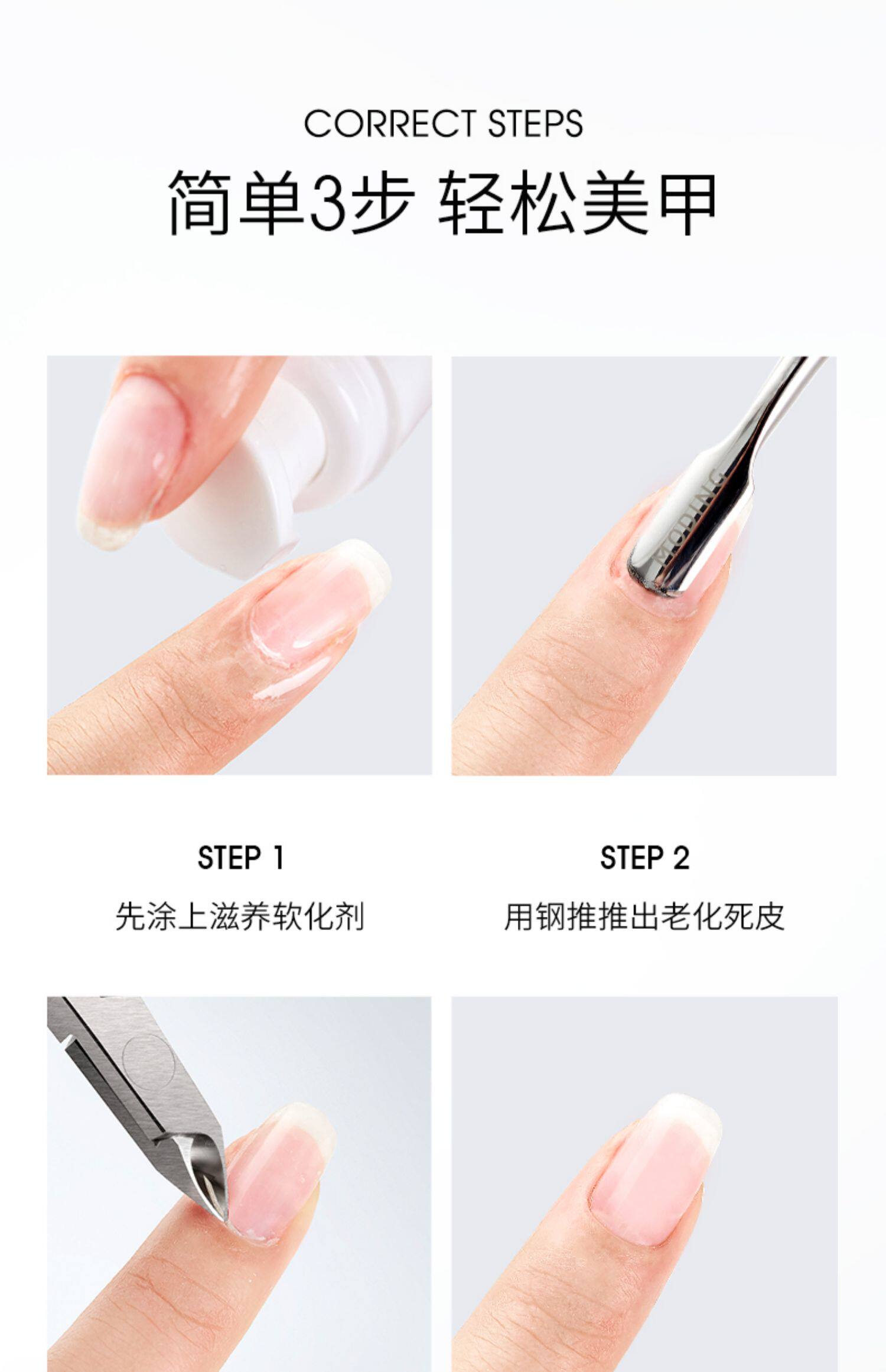 CORRECT STEPS

简单3步 轻松美甲

MODING

STEP 1

先涂上滋养软化剂

STEP 2

用钢推推出老化死皮