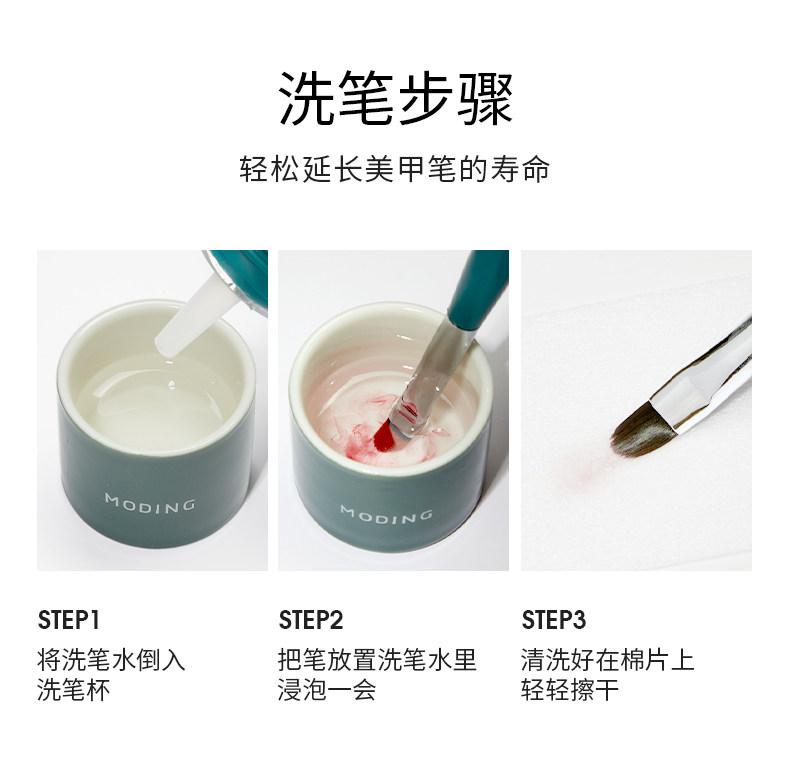 洗笔步骤

轻松延长美甲笔的寿命

MODING

MODING

STEP1
将洗笔水倒入洗笔杯

STEP2
把笔放置洗笔水里浸泡一会

STEP3
清洗好在棉片上轻轻擦干