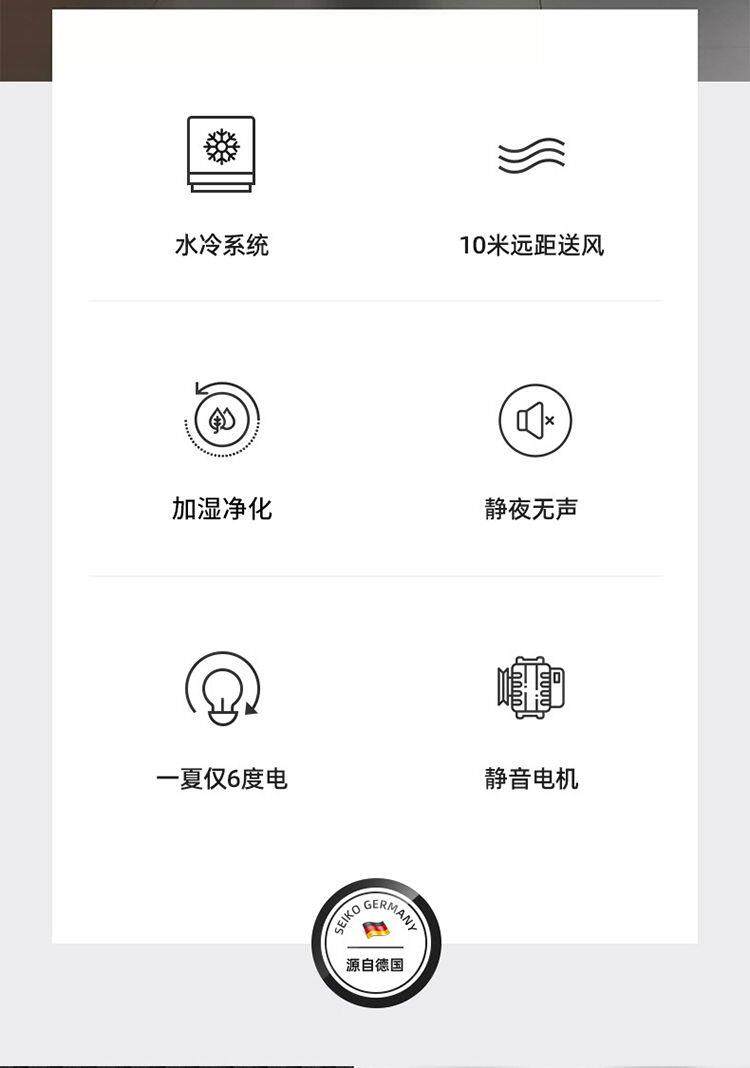 水冷系统

10米远距送风

加湿净化

静夜无声

一夏仅6度电

静音电机

SEIKO GERMANY
源自德国