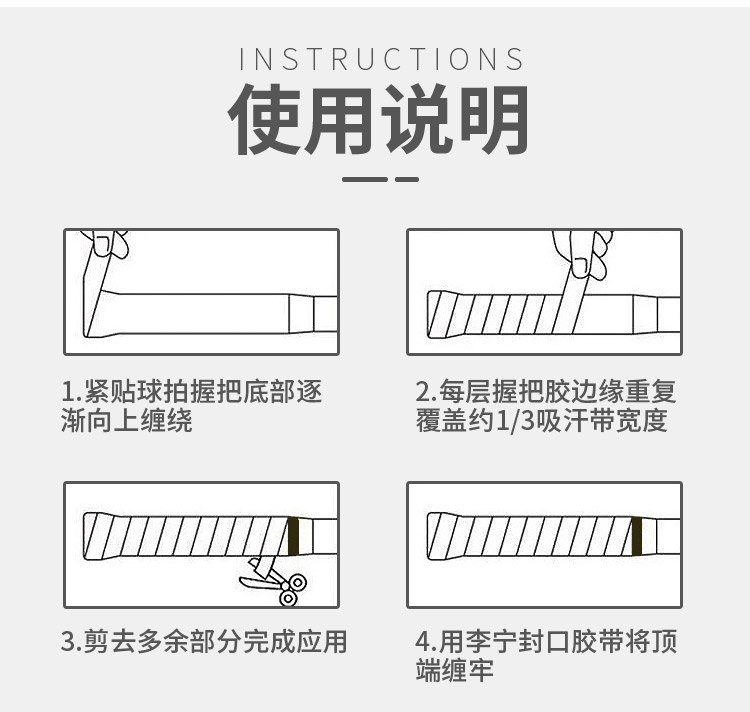 INSTRUCTIONS
使用说明

1.紧贴球拍握把底部逐渐向上缠绕

2.每层握把胶边缘重复覆盖约1/3吸汗带宽度

3.剪去多余部分完成应用

4.用李宁封口胶带将顶端缠牢