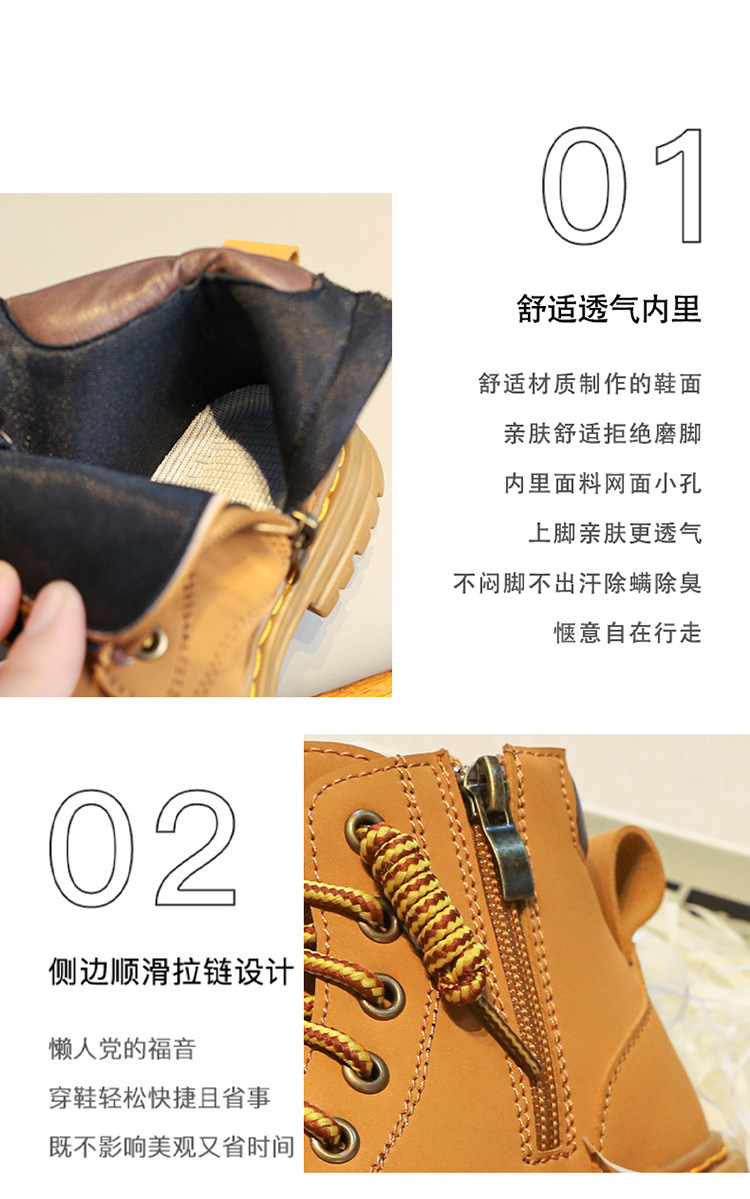 01

舒适透气内里

舒适材质制作的鞋面
亲肤舒适拒绝磨脚
内里面料网面小孔
上脚亲肤更透气
不闷脚不出汗除螨除臭
惬意自在行走

02

侧边顺滑拉链设计

懒人党的福音
穿鞋轻松快捷且省事
既不影响美观又省时间