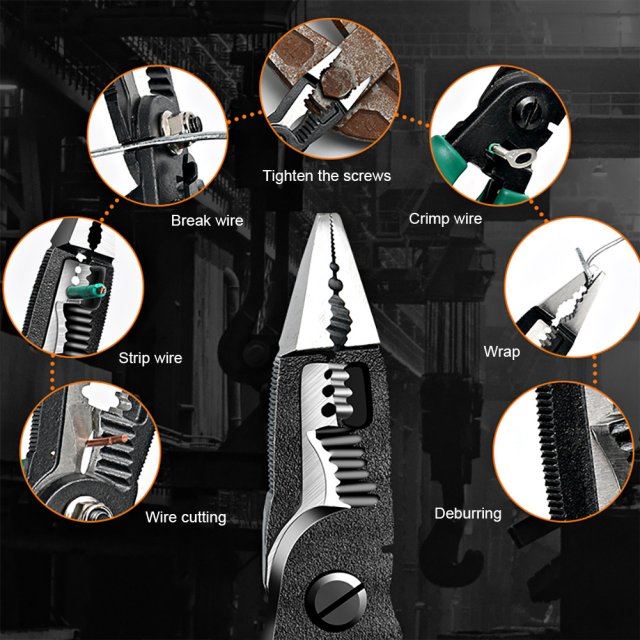 Tighten the screws

Break wire

Crimp wire

Strip wire

Wrap

Wire cutting

Deburring