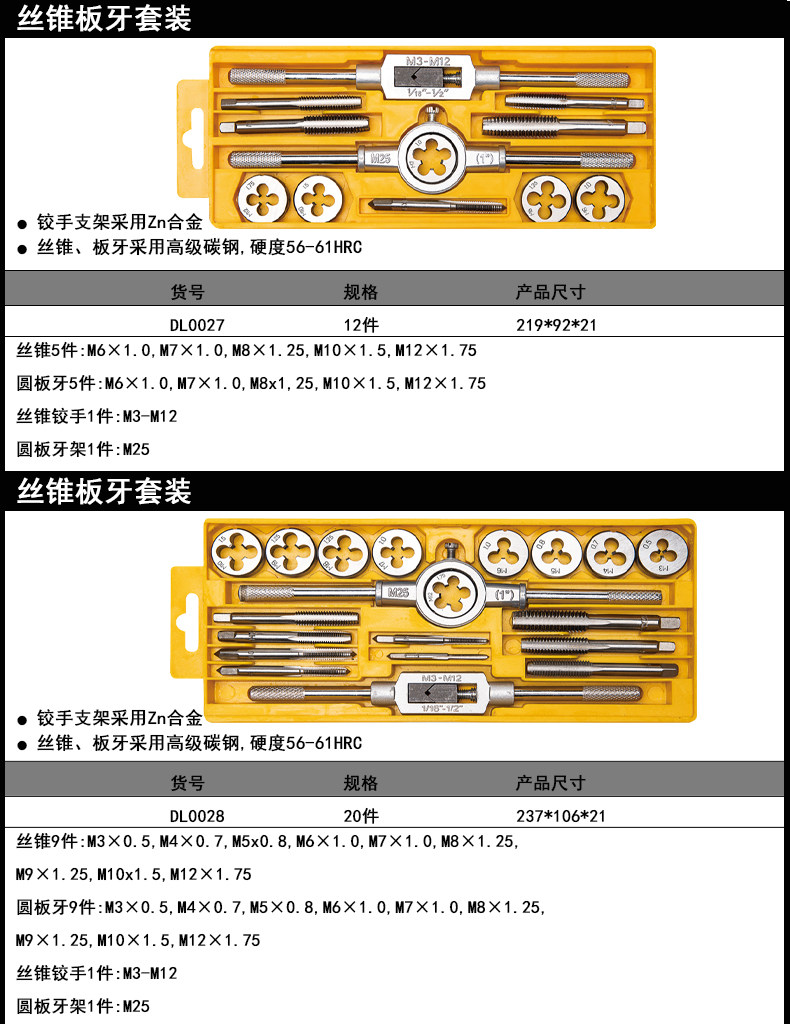 丝锥板牙套装

M3-M12
1/16"-1/2"
M25
(1")

● 铰手支架采用Zn合金
● 丝锥、板牙采用高级碳钢，硬度56-61HRC

| 货号 | 规格 | 产品尺寸 |
|---|---|---|
| DL0027 | 12件 | 219*92*21 |

丝锥5件:M6×1.0,M7×1.0,M8×1.25,M10×1.5,M12×1.75

圆板牙5件:M6×1.0,M7×1.0,M8x1,25,M10×1.5,M12×1.75

丝锥铰手1件:M3-M12

圆板牙架1件:M25

丝锥板牙套装

M25
(1")
M3-M12
1/16"-1/2"

● 铰手支架采用Zn合金
● 丝锥、板牙采用高级碳钢，硬度56-61HRC

| 货号 | 规格 | 产品尺寸 |
|---|---|---|
| DL0028 | 20件 | 237*106*21 |

丝锥9件:M3×0.5,M4×0.7,M5x0.8,M6×1.0,M7×1.0,M8×1.25,

M9×1.25,M10x1.5,M12×1.75

圆板牙9件:M3×0.5,M4×0.7,M5×0.8,M6×1.0,M7×1.0,M8×1.25,

M9×1.25,M10×1.5,M12×1.75

丝锥铰手1件:M3-M12

圆板牙架1件:M25