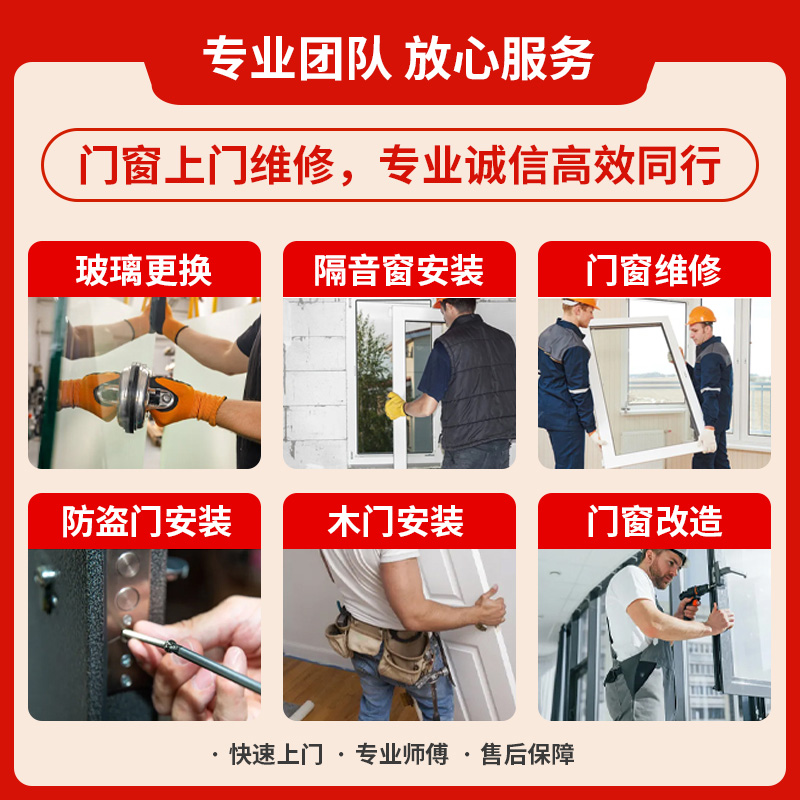 专业团队 放心服务

门窗上门维修，专业诚信高效同行

玻璃更换

隔音窗安装

门窗维修

防盗门安装

木门安装

门窗改造

· 快速上门 · 专业师傅 · 售后保障