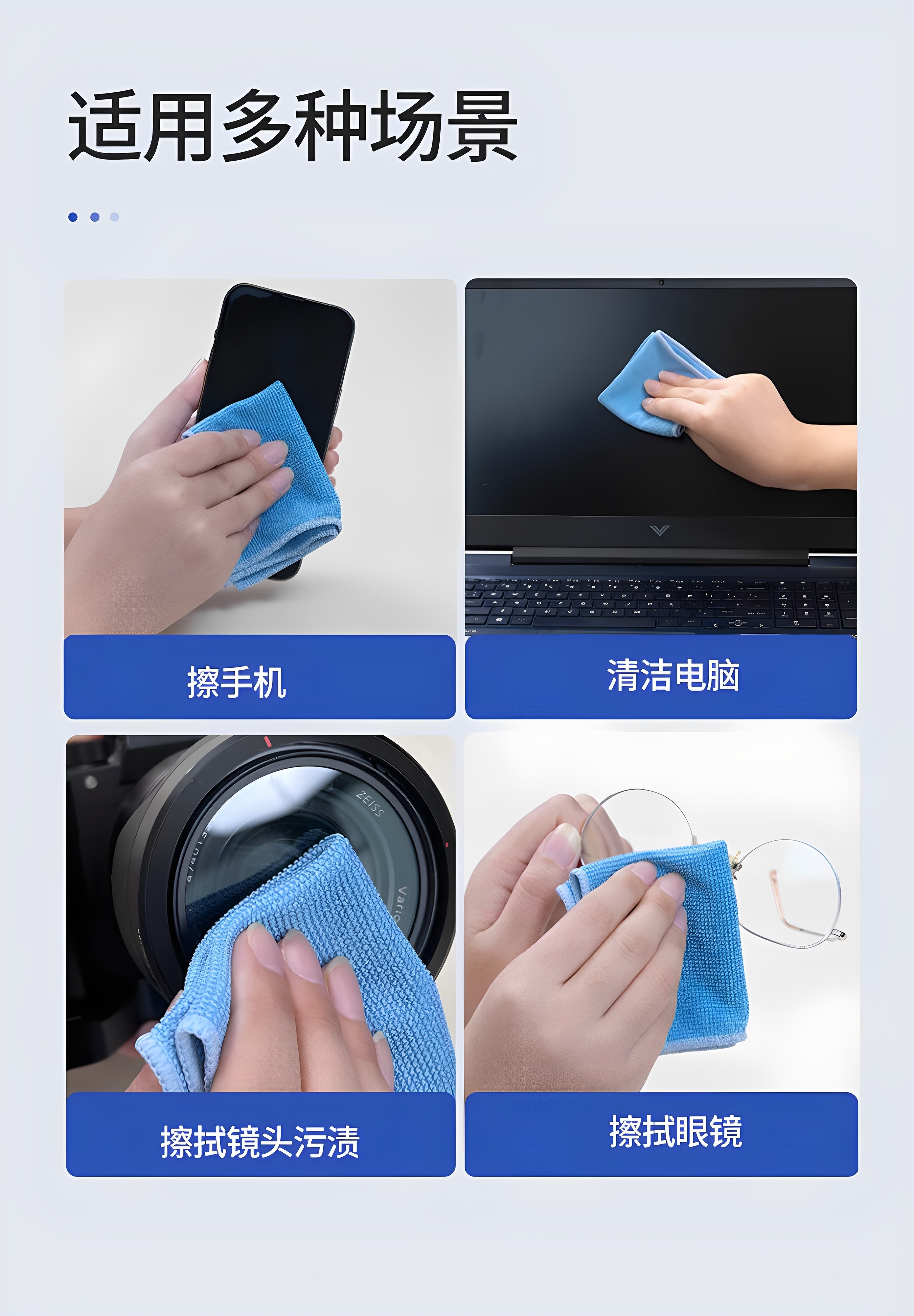 适用多种场景

擦手机

清洁电脑

擦拭镜头污渍

擦拭眼镜