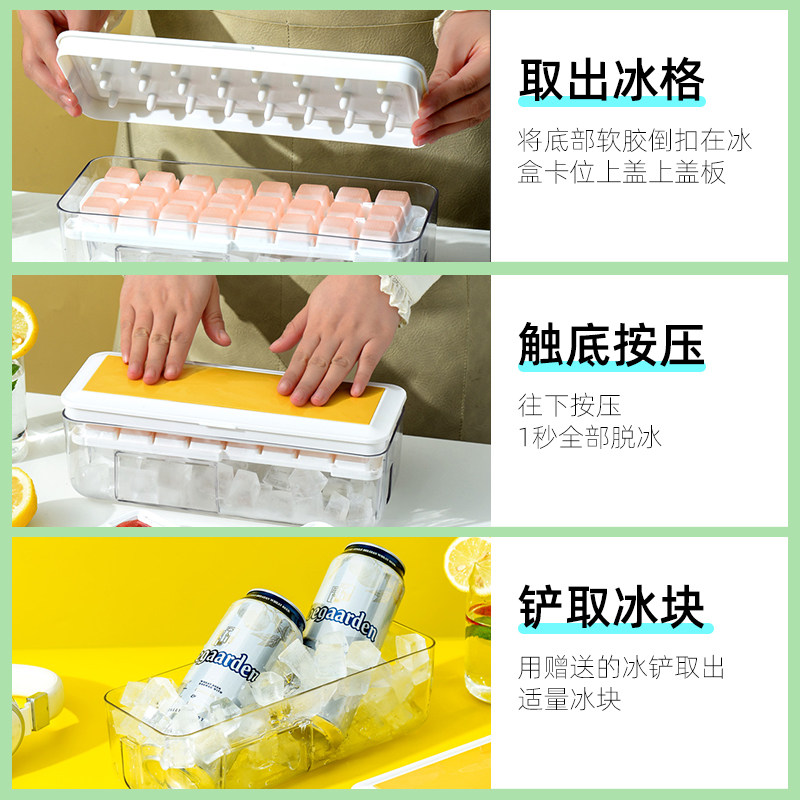 取出冰格

将底部软胶倒扣在冰盒卡位上盖上盖板

触底按压

往下按压
1秒全部脱冰

铲取冰块

用赠送的冰铲取出适量冰块

egaarden

egaarden