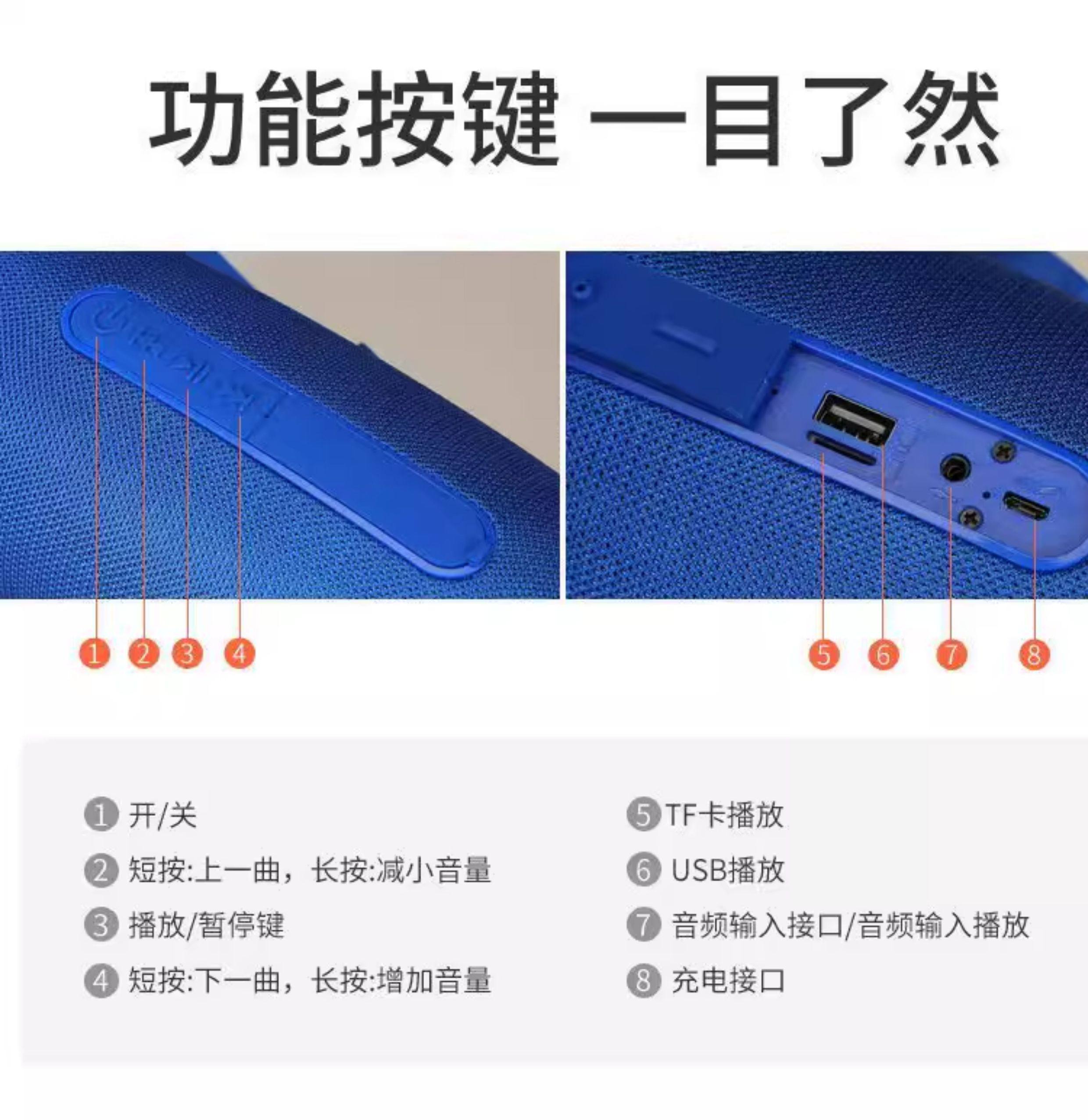 功能按键 一目了然

1 2 3 4

5 6 7 8

1 开/关
2 短按:上一曲，长按:减小音量
3 播放/暂停键
4 短按:下一曲，长按:增加音量

5 TF卡播放
6 USB播放
7 音频输入接口/音频输入播放
8 充电接口