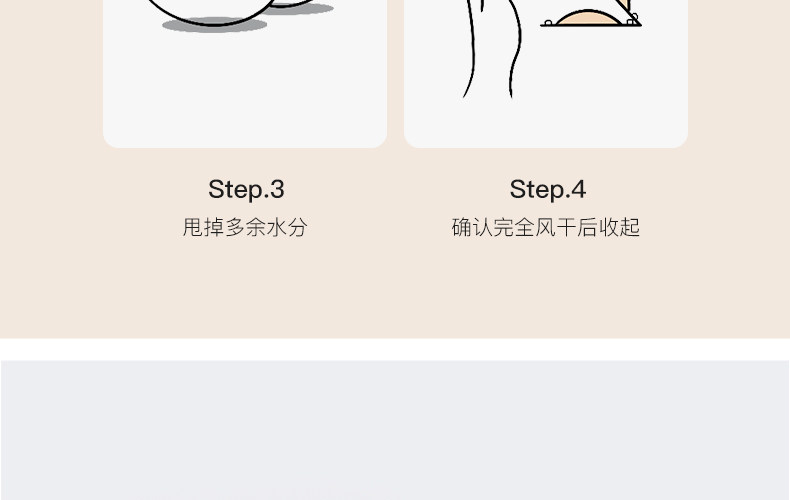 Step.3
甩掉多余水分

Step.4
确认完全风干后收起