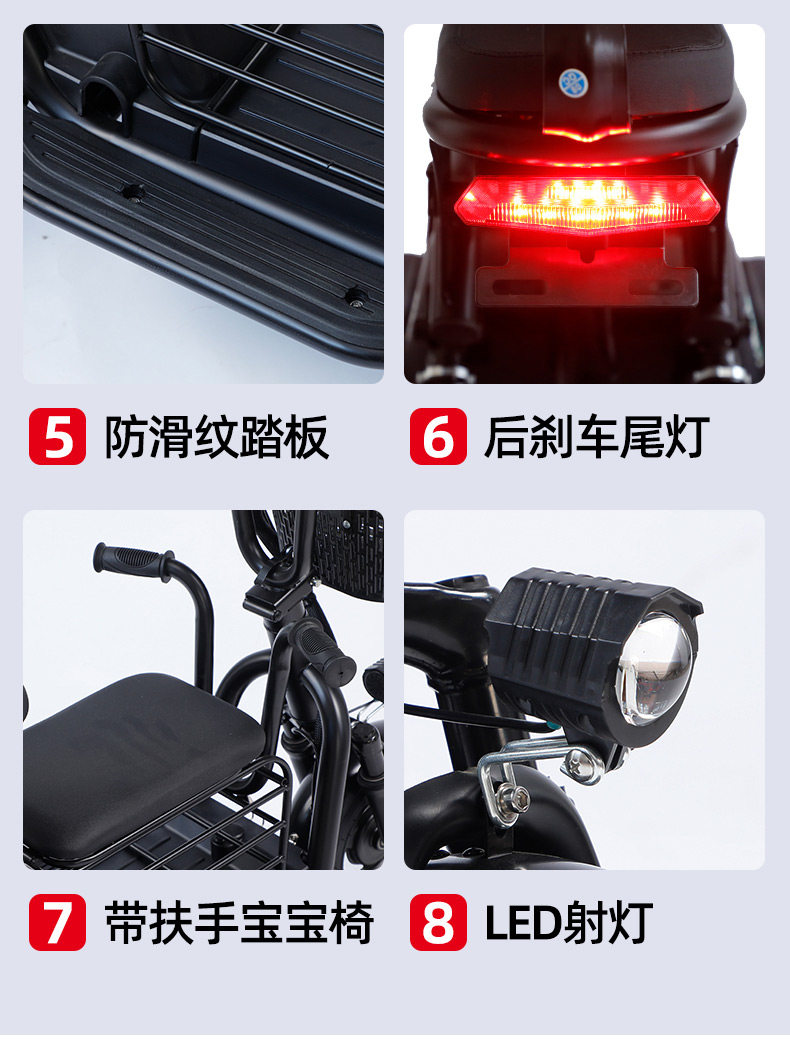 5 防滑纹踏板

6 后刹车尾灯

7 带扶手宝宝椅

8 LED射灯