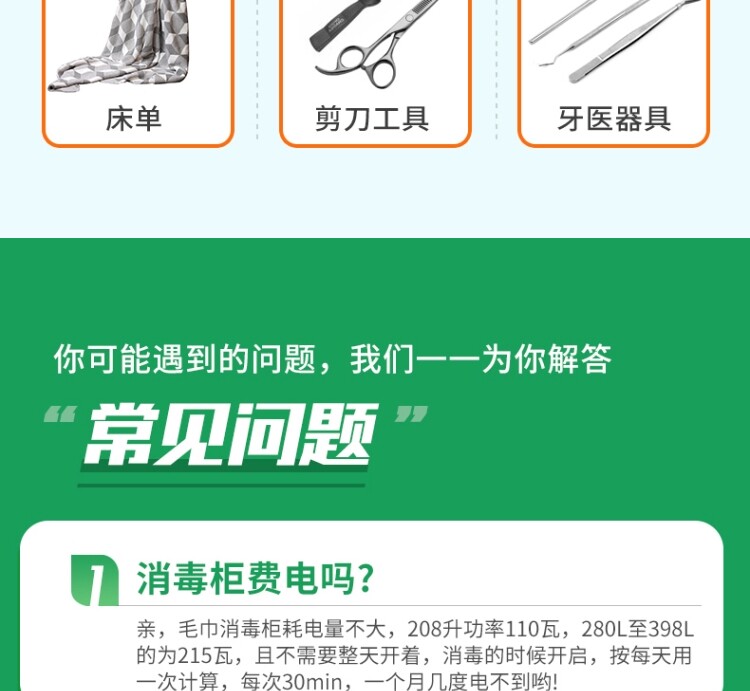 床单

剪刀工具

牙医器具

你可能遇到的问题，我们一一为你解答

“常见问题”

1 消毒柜费电吗？

亲，毛巾消毒柜耗电量不大，208升功率110瓦，280L至398L的为215瓦，且不需要整天开着，消毒的时候开启，按每天用一次计算，每次30min，一个月几度电不到哟！