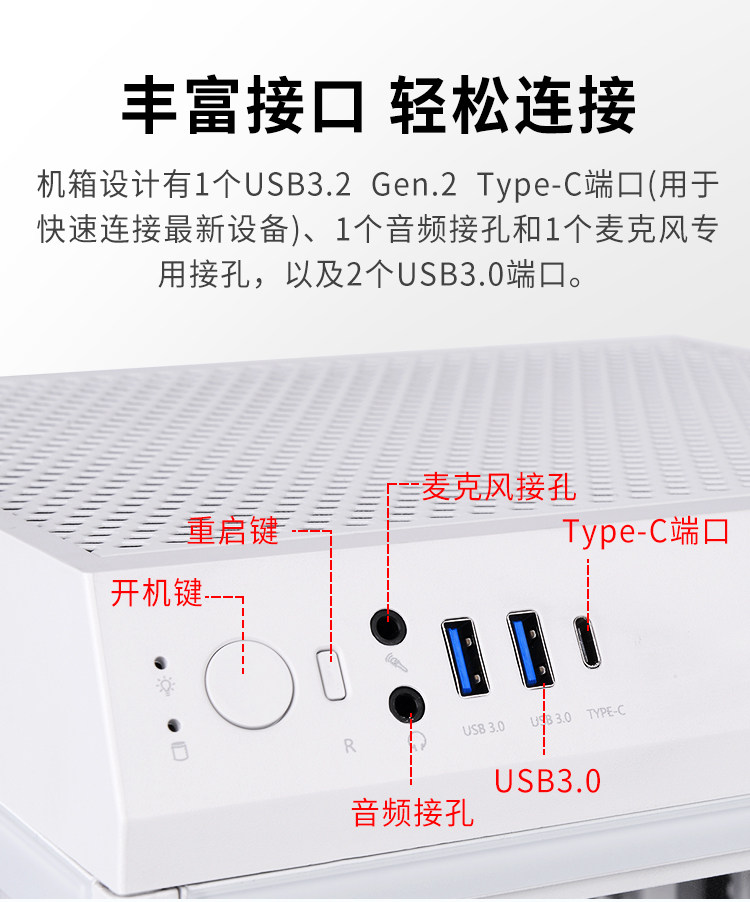 丰富接口 轻松连接

机箱设计有1个USB3.2 Gen.2 Type-C端口(用于快速连接最新设备)、1个音频接孔和1个麦克风专用接孔，以及2个USB3.0端口。

麦克风接孔
重启键
Type-C端口
开机键
R
USB 3.0
USB 3.0
TYPE-C
USB3.0
音频接孔