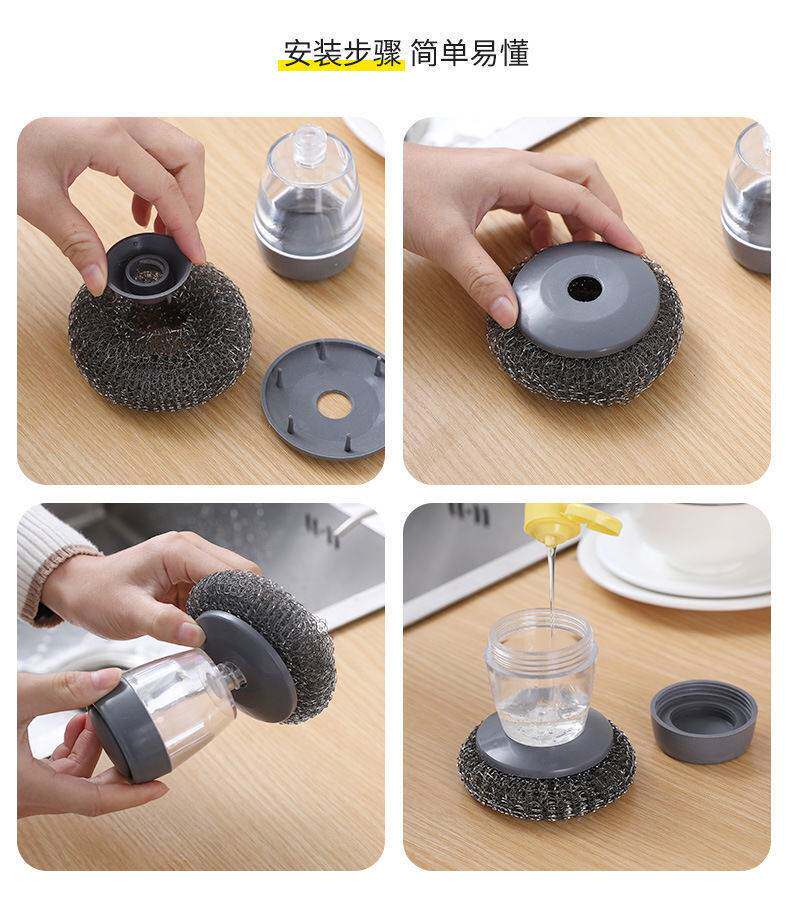 安装步骤 简单易懂