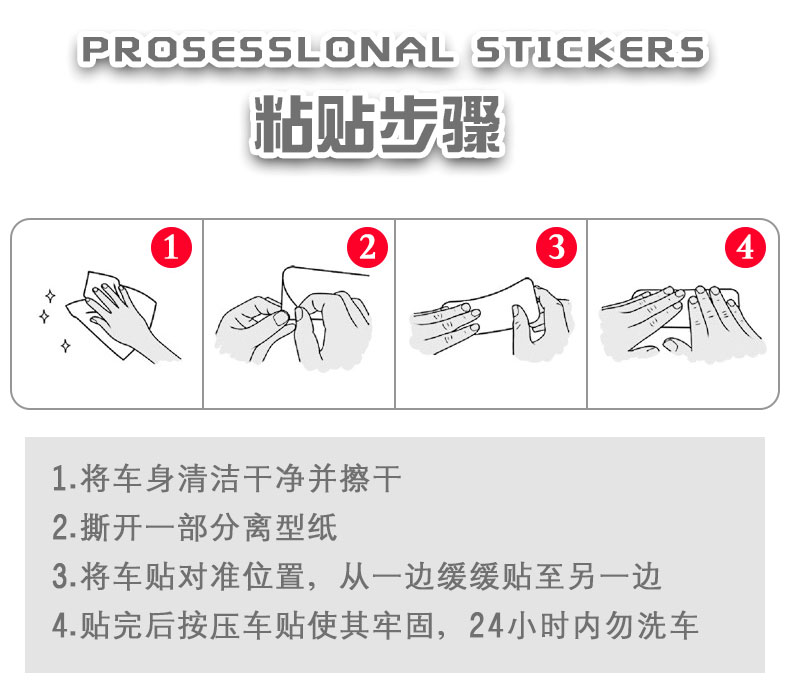 PROSESSLONAL STICKERS
粘贴步骤

1

2

3

4

1.将车身清洁干净并擦干
2.撕开一部分离型纸
3.将车贴对准位置，从一边缓缓贴至另一边
4.贴完后按压车贴使其牢固，24小时内勿洗车