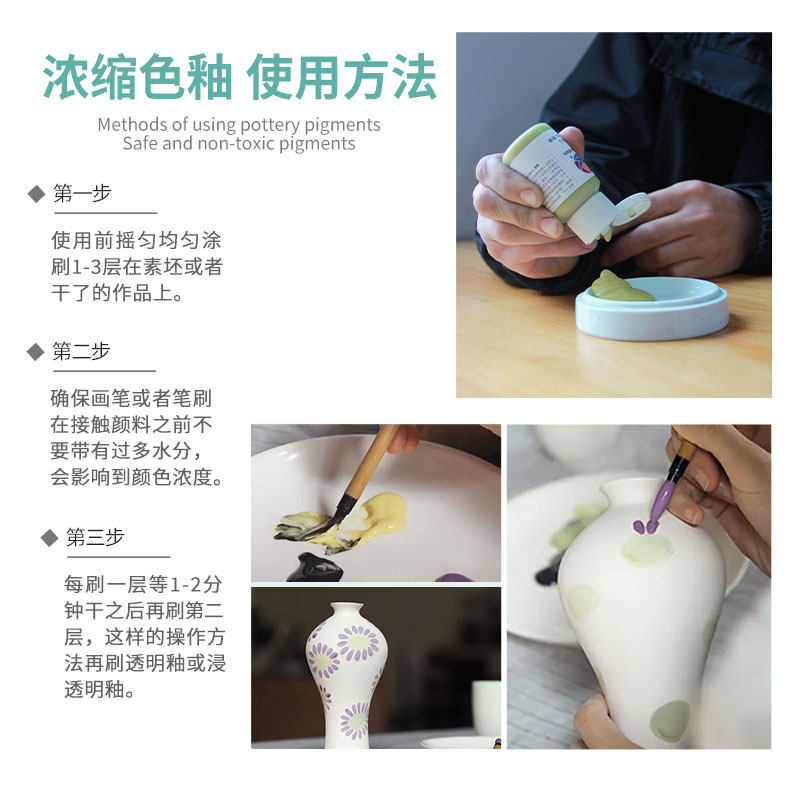 浓缩色釉 使用方法

Methods of using pottery pigments
Safe and non-toxic pigments

◆ 第一步

使用前摇匀均匀涂刷1-3层在素坯或者干了的作品上。

◆ 第二步

确保画笔或者笔刷在接触颜料之前不要带有过多水分，会影响到颜色浓度。

◆ 第三步

每刷一层等1-2分钟干之后再刷第二层，这样的操作方法再刷透明釉或浸透明釉。