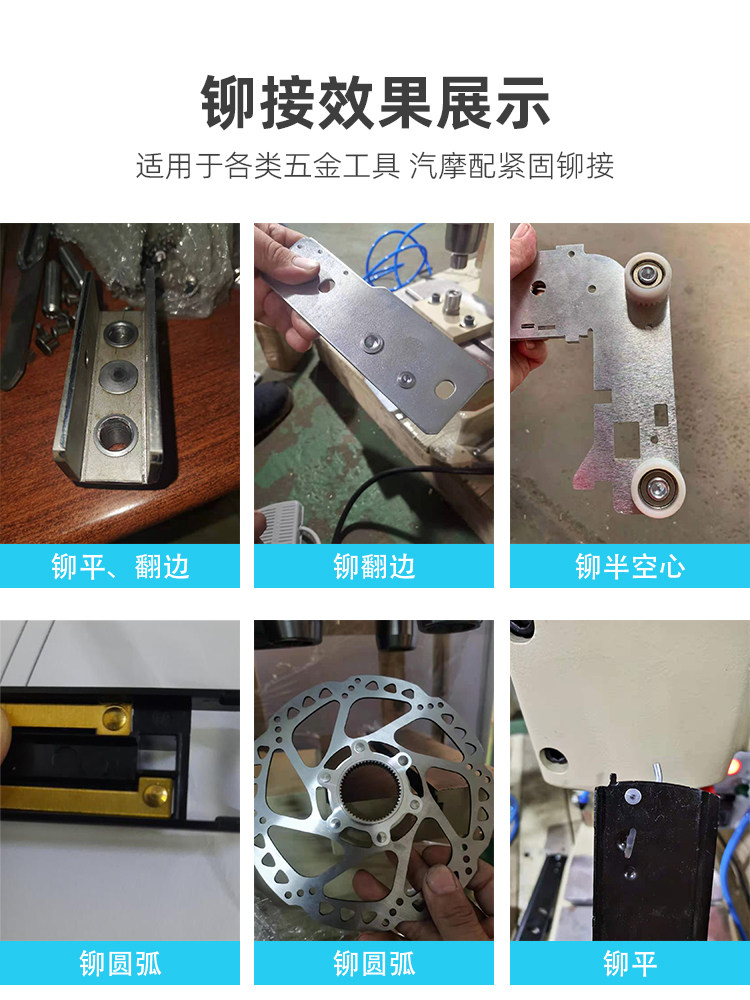 铆接效果展示

适用于各类五金工具 汽摩配紧固铆接

铆平、翻边

铆翻边

铆半空心

铆圆弧

铆圆弧

铆平